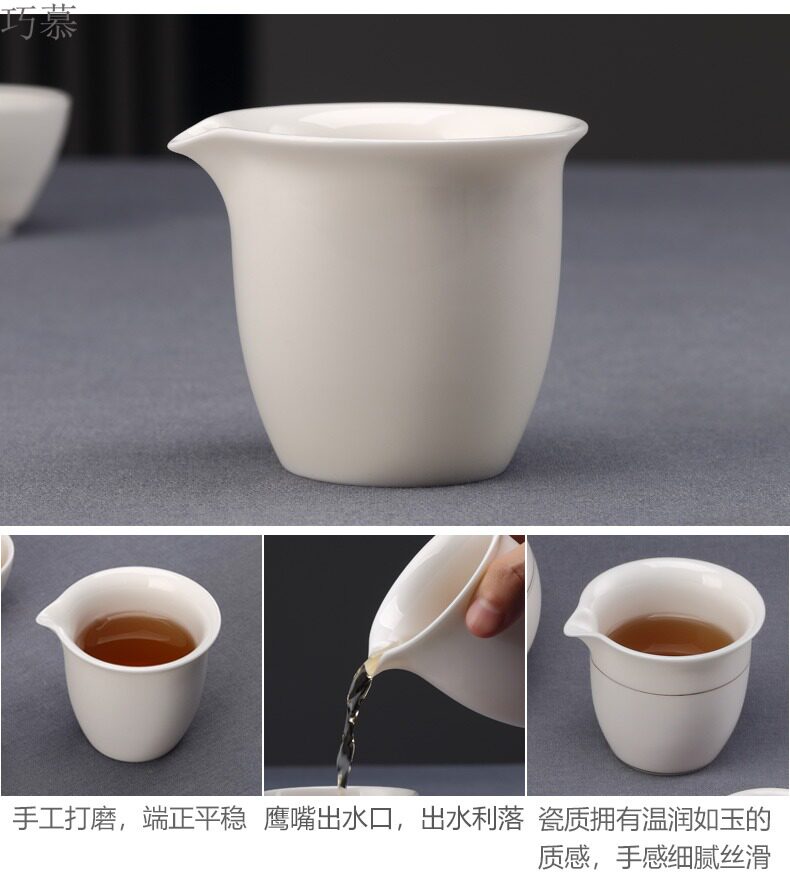 巧慕

手工打磨，端正平稳

鹰嘴出水口，出水利落

瓷质拥有温润如玉的质感，手感细腻丝滑