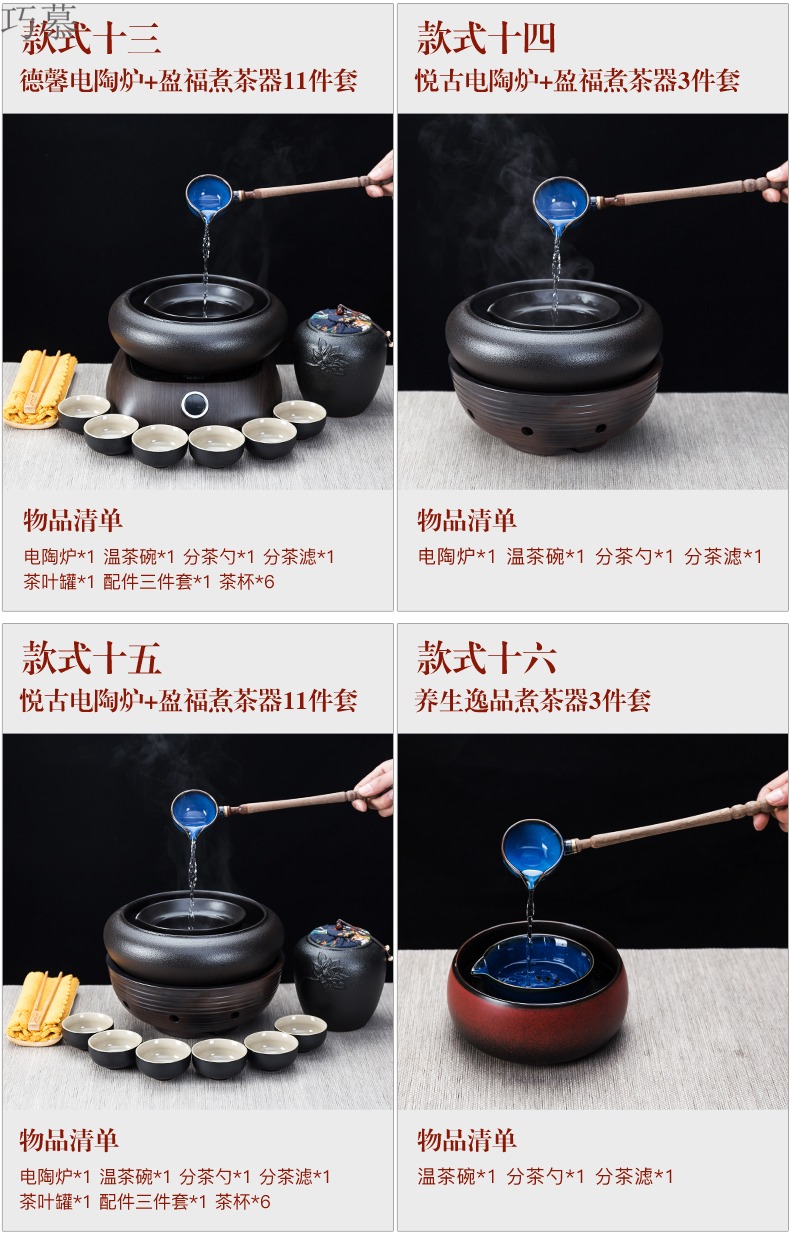 巧慕

款式十三
德馨电陶炉+盈福煮茶器11件套

物品清单
电陶炉*1 温茶碗*1 分茶勺*1 分茶滤*1
茶叶罐*1 配件三件套*1 茶杯*6

款式十四
悦古电陶炉+盈福煮茶器3件套

物品清单
电陶炉*1 温茶碗*1 分茶勺*1 分茶滤*1

款式十五
悦古电陶炉+盈福煮茶器11件套

物品清单
电陶炉*1 温茶碗*1 分茶勺*1 分茶滤*1
茶叶罐*1 配件三件套*1 茶杯*6

款式十六
养生逸品煮茶器3件套

物品清单
温茶碗*1 分茶勺*1 分茶滤*1