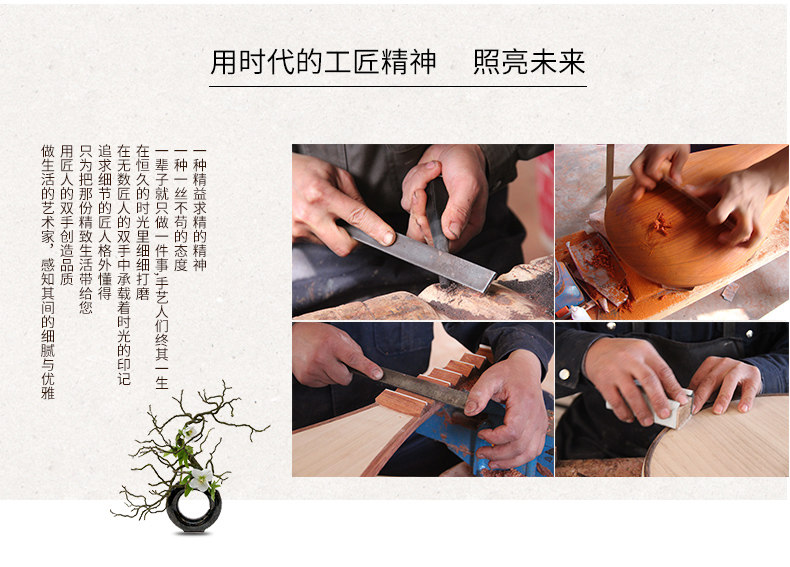 用时代的工匠精神　照亮未来

一种精益求精的精神
一种一丝不苟的态度
一辈子就只做一件事，手艺人们终其一生
在恒久的时光里细细打磨
在无数匠人的双手中承载着时光的印记
追求细节的匠人格外懂得
只为把那份精致生活带给您
用匠人的双手创造品质
做生活的艺术家，感知其间的细腻与优雅