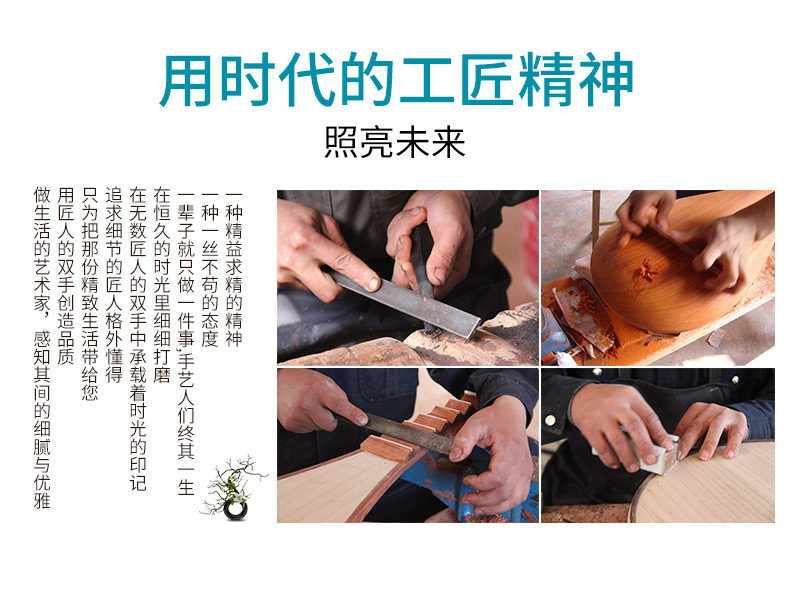 用时代的工匠精神

照亮未来

一种精益求精的精神
一种一丝不苟的态度
一辈子就只做一件事，手艺人们终其一生
在恒久的时光里细细打磨
在无数匠人的双手中承载着时光的印记
追求细节的匠人格外懂得
只为把那份精致生活带给您
用匠人的双手创造品质
做生活的艺术家，感知其间的细腻与优雅