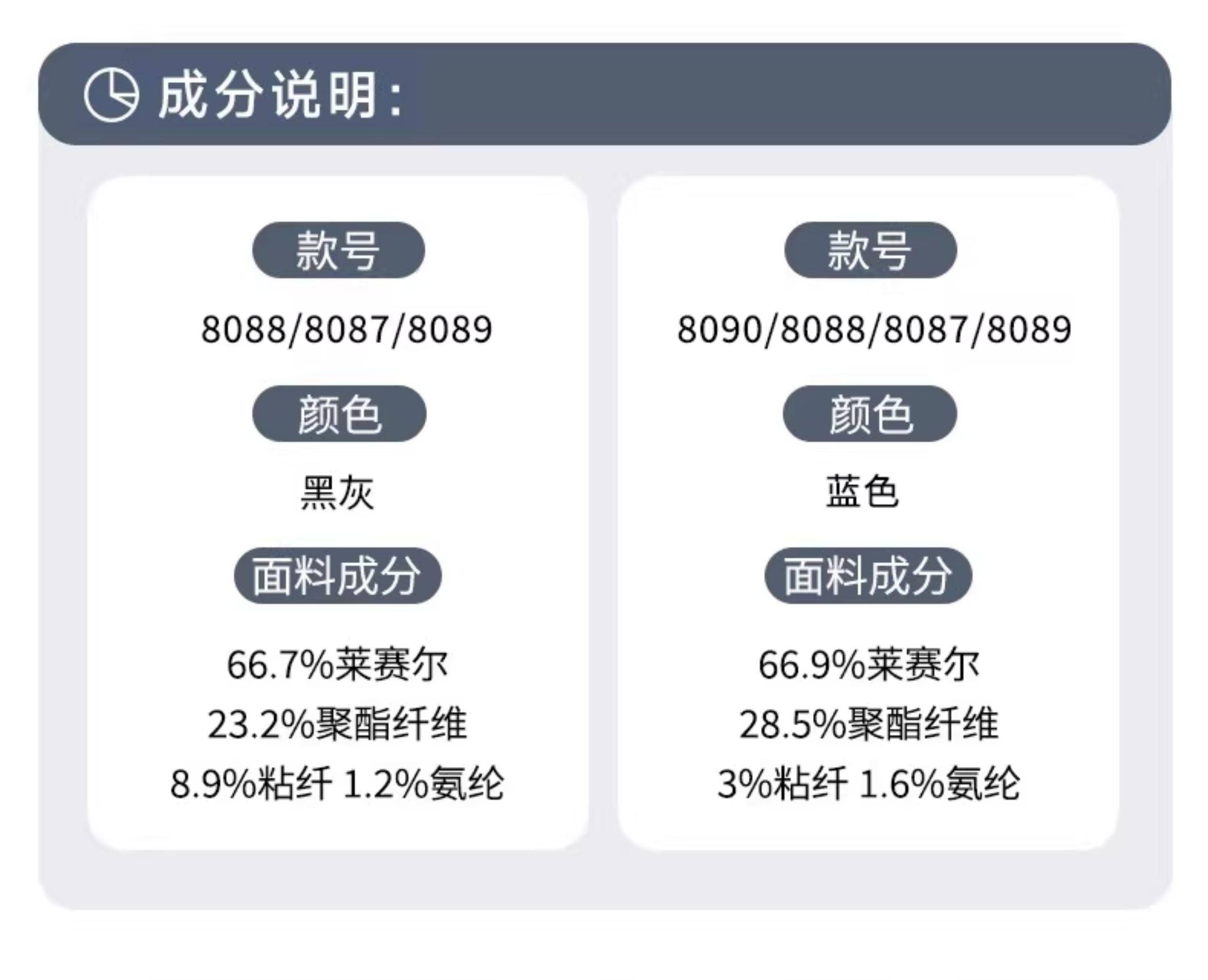 成分说明:

款号

8088/8087/8089

颜色

黑灰

面料成分

66.7%莱赛尔
23.2%聚酯纤维
8.9%粘纤 1.2%氨纶

款号

8090/8088/8087/8089

颜色

蓝色

面料成分

66.9%莱赛尔
28.5%聚酯纤维
3%粘纤 1.6%氨纶