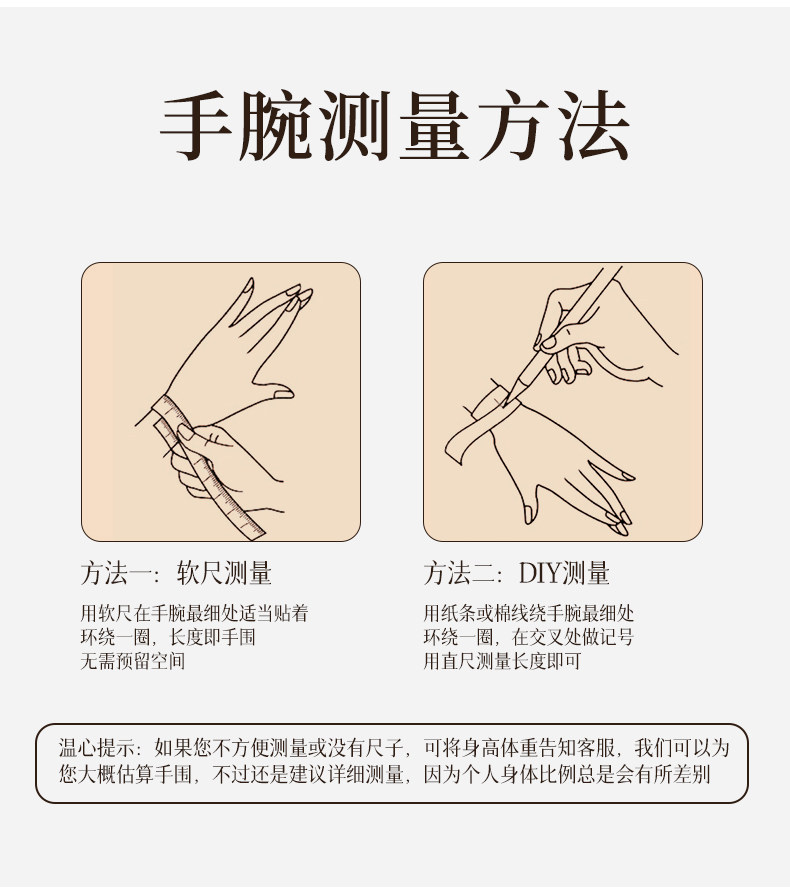 手腕测量方法

方法一：软尺测量

用软尺在手腕最细处适当贴着
环绕一圈，长度即手围
无需预留空间

方法二：DIY测量

用纸条或棉线绕手腕最细处
环绕一圈，在交叉处做记号
用直尺测量长度即可

温心提示：如果您不方便测量或没有尺子，可将身高体重告知客服，我们可以为您大概估算手围，不过还是建议详细测量，因为个人身体比例总是会有所差别