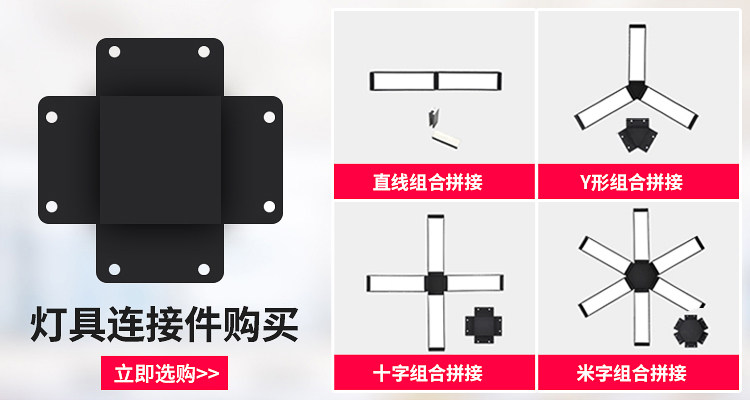 灯具连接件购买

立即选购>>

直线组合拼接

Y形组合拼接

十字组合拼接

米字组合拼接