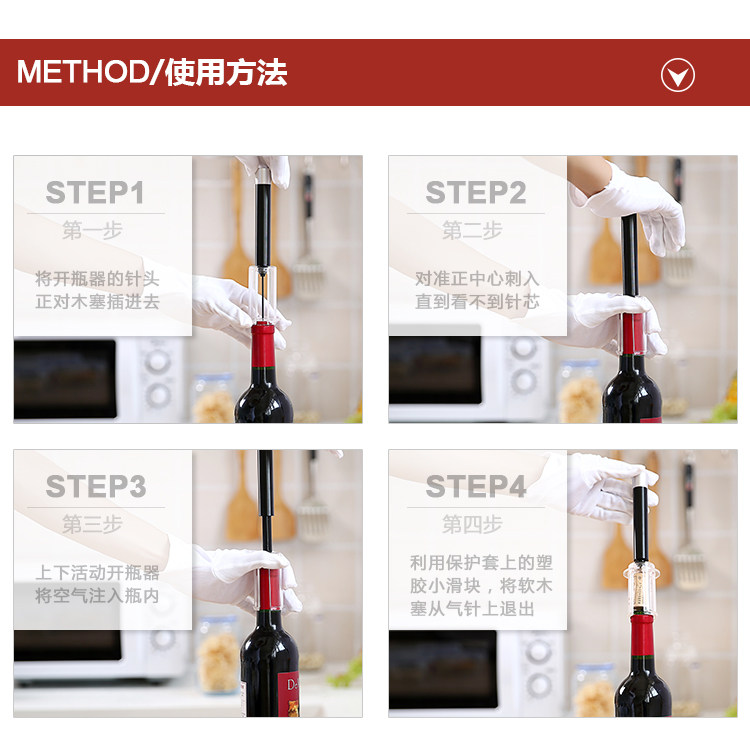 METHOD/使用方法

STEP1
第一步
将开瓶器的针头正对木塞插进去

STEP2
第二步
对准正中心刺入直到看不到针芯

STEP3
第三步
上下活动开瓶器将空气注入瓶内

STEP4
第四步
利用保护套上的塑胶小滑块，将软木塞从气针上退出