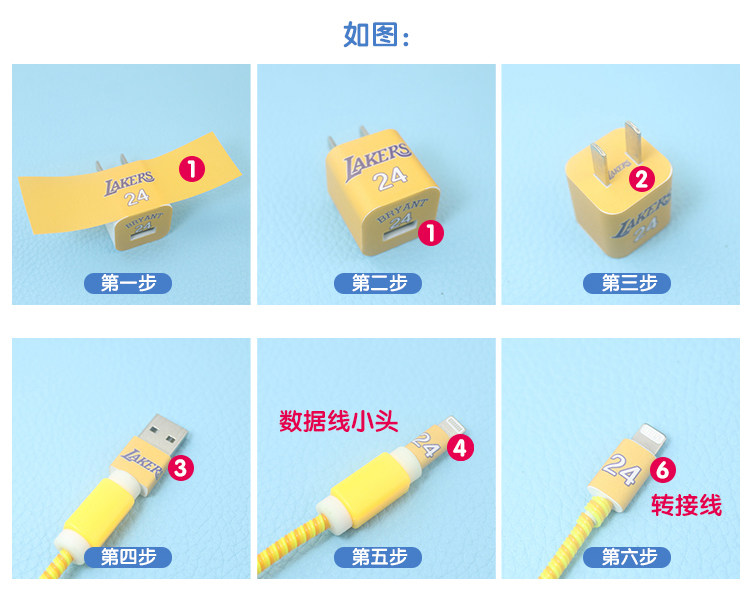 如图:

LAKERS 24 1 BRYANT 24
第一步

LAKERS 24 BRYANT 24 1
第二步

LAKERS 2 LAKERS 24
第三步

LAKERS 3
第四步

数据线小头
24 4
第五步

24 6
转接线
第六步