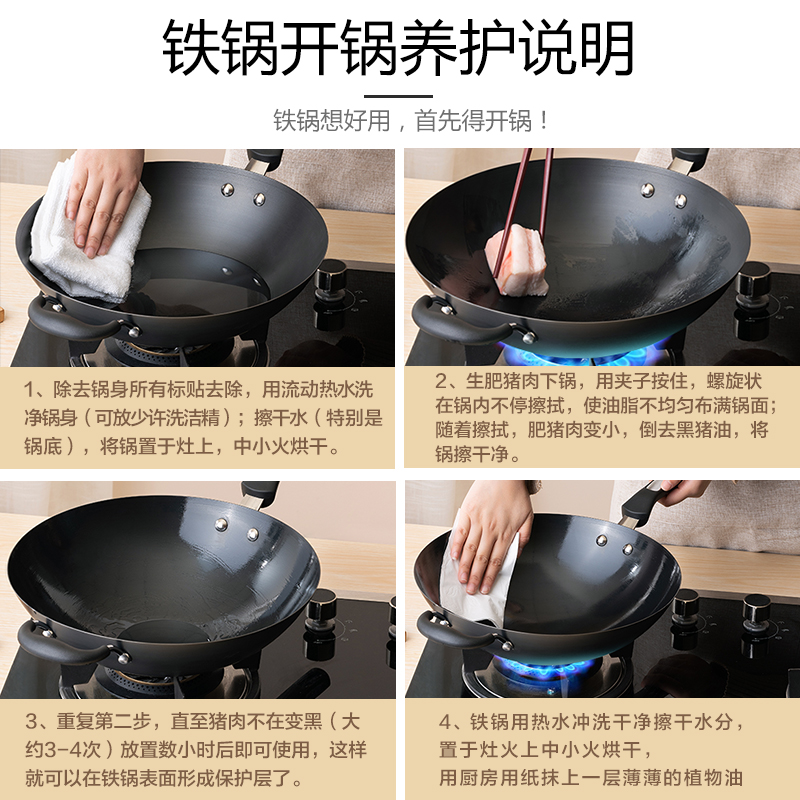 铁锅开锅养护说明

铁锅想好用，首先得开锅！

1、除去锅身所有标贴去除，用流动热水洗净锅身（可放少许洗洁精）；擦干水（特别是锅底），将锅置于灶上，中小火烘干。

2、生肥猪肉下锅，用夹子按住，螺旋状在锅内不停擦拭，使油脂不均匀布满锅面；随着擦拭，肥猪肉变小，倒去黑猪油，将锅擦干净。

3、重复第二步，直至猪肉不在变黑（大约3-4次）放置数小时后即可使用，这样就可以在铁锅表面形成保护层了。

4、铁锅用热水冲洗干净擦干水分，置于灶火上中小火烘干，用厨房用纸抹上一层薄薄的植物油