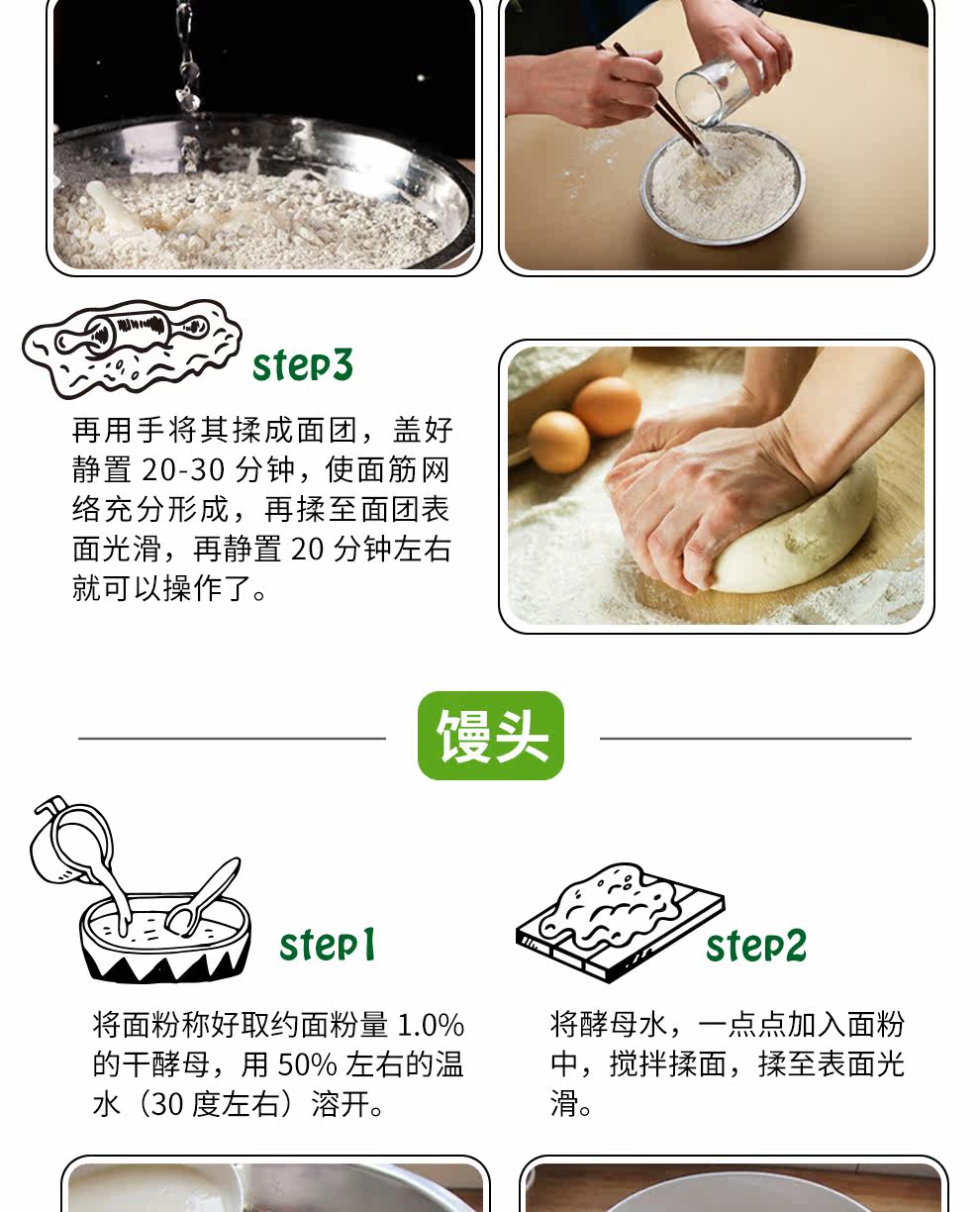 step3

再用手将其揉成面团，盖好静置 20-30 分钟，使面筋网络充分形成，再揉至面团表面光滑，再静置 20 分钟左右就可以操作了。

馒头

step1

将面粉称好取约面粉量 1.0% 的干酵母，用 50% 左右的温水（30 度左右）溶开。

step2

将酵母水，一点点加入面粉中，搅拌揉面，揉至表面光滑。