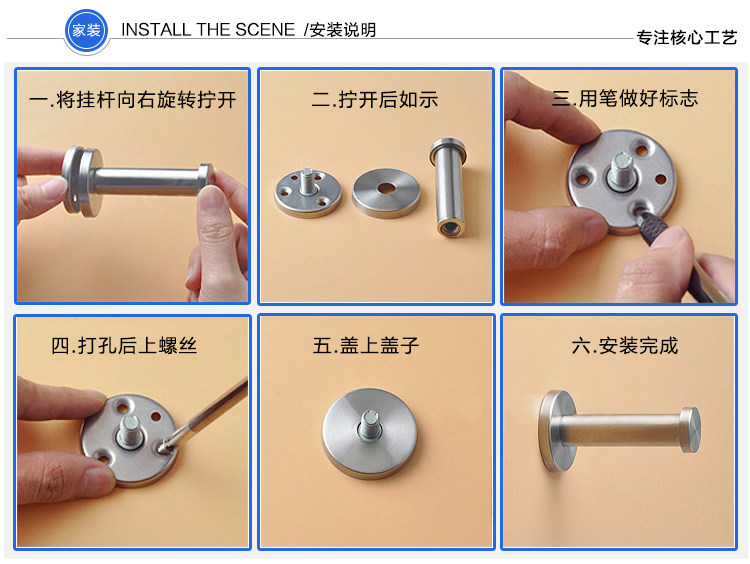 家装 INSTALL THE SCENE /安装说明

专注核心工艺

一.将挂杆向右旋转拧开

二.拧开后如示

三.用笔做好标志

四.打孔后上螺丝

五.盖上盖子

六.安装完成