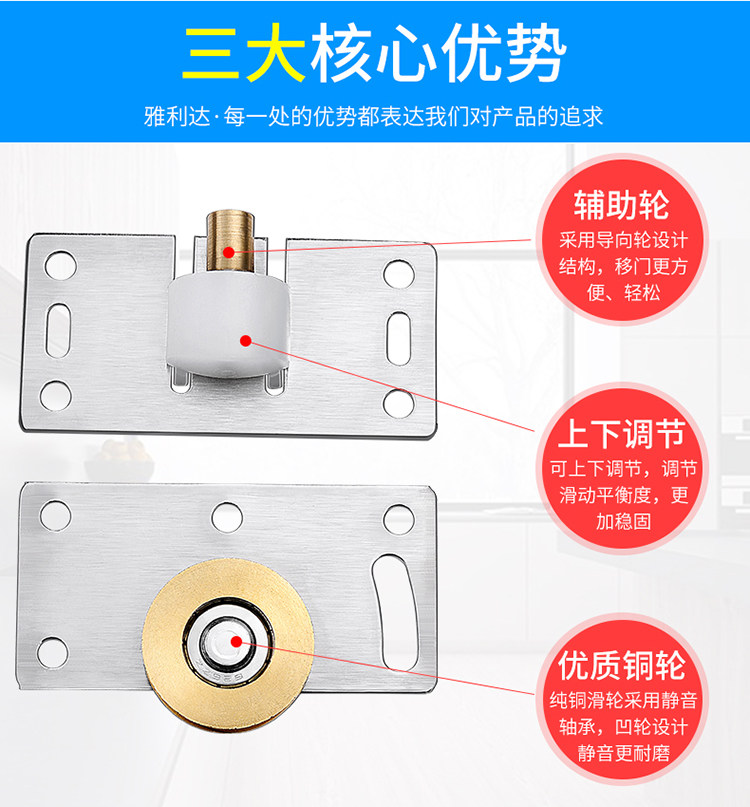 三大核心优势

雅利达·每一处的优势都表达我们对产品的追求

辅助轮
采用导向轮设计结构，移门更方便、轻松

上下调节
可上下调节，调节滑动平衡度，更加稳固

优质铜轮
纯铜滑轮采用静音轴承，凹轮设计静音更耐磨