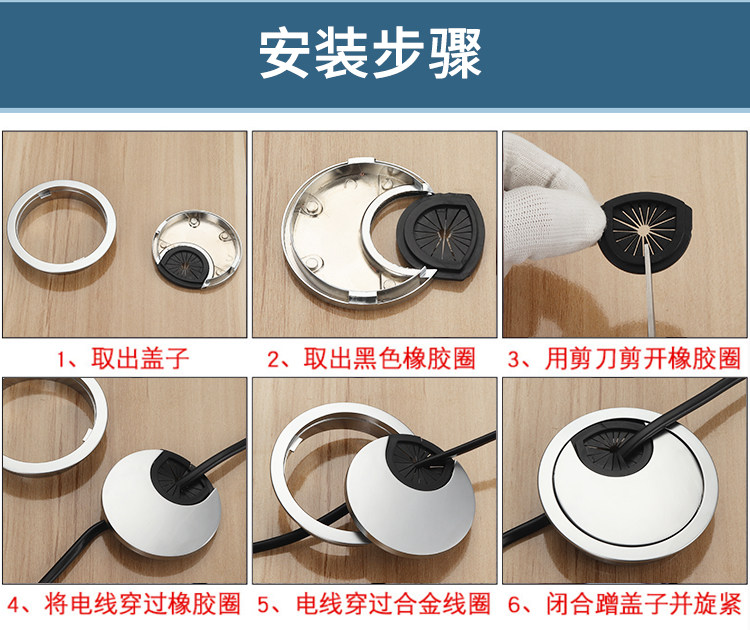 安装步骤

1、取出盖子

2、取出黑色橡胶圈

3、用剪刀剪开橡胶圈

4、将电线穿过橡胶圈

5、电线穿过合金线圈

6、闭合蹭盖子并旋紧