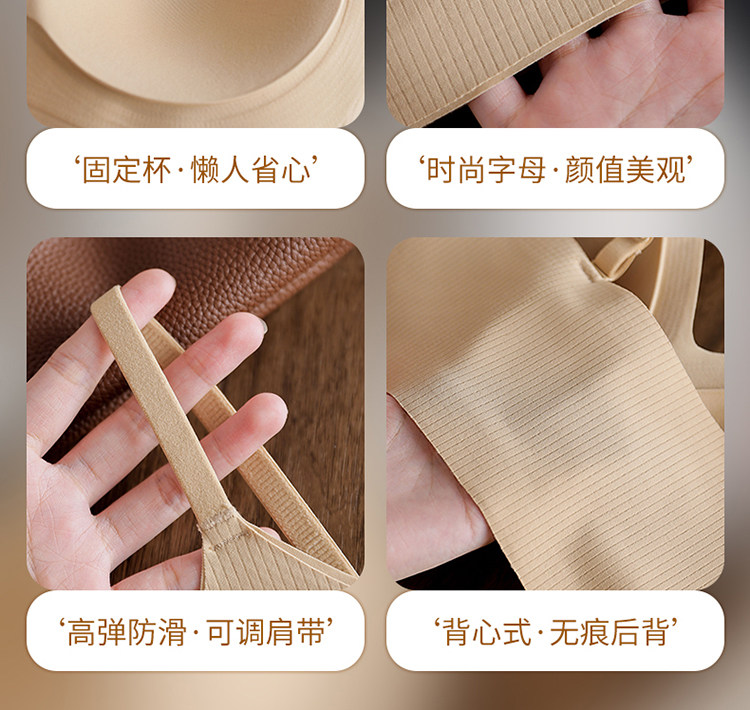 ‘固定杯·懒人省心’

‘时尚字母·颜值美观’

‘高弹防滑·可调肩带’

‘背心式·无痕后背’