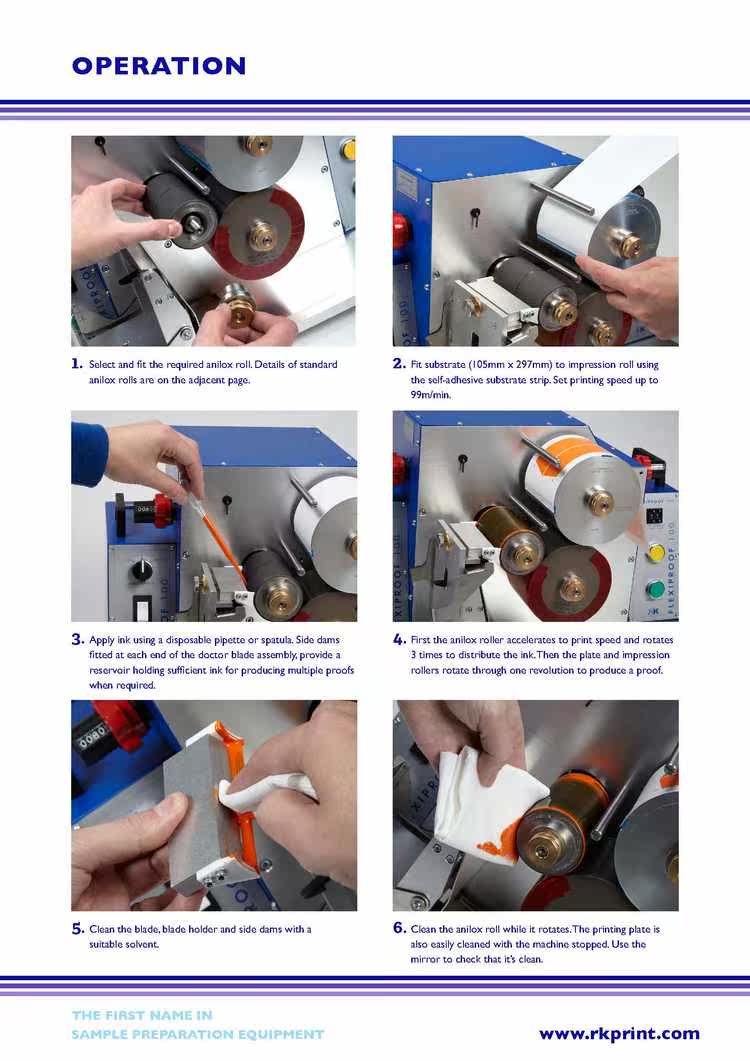 OPERATION

1. Select and fit the required anilox roll. Details of standard anilox rolls are on the adjacent page.

2. Fit substrate (105mm x 297mm) to impression roll using the self-adhesive substrate strip. Set printing speed up to 99m/min.

3. Apply ink using a disposable pipette or spatula. Side dams fitted at each end of the doctor blade assembly, provide a reservoir holding sufficient ink for producing multiple proofs when required.

4. First the anilox roller accelerates to print speed and rotates 3 times to distribute the ink. Then the plate and impression rollers rotate through one revolution to produce a proof.

5. Clean the blade, blade holder and side dams with a suitable solvent.

6. Clean the anilox roll while it rotates. The printing plate is also easily cleaned with the machine stopped. Use the mirror to check that it's clean.

THE FIRST NAME IN
SAMPLE PREPARATION EQUIPMENT

www.rkprint.com