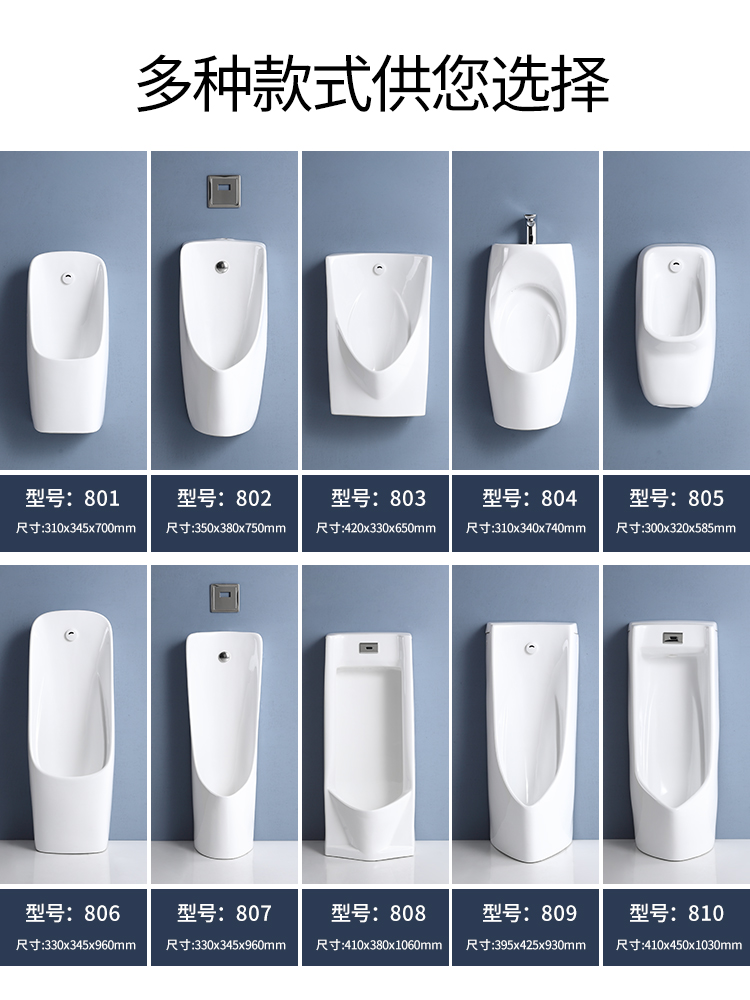 多种款式供您选择

型号：801
尺寸:310x345x700mm

型号：802
尺寸:350x380x750mm

型号：803
尺寸:420x330x650mm

型号：804
尺寸:310x340x740mm

型号：805
尺寸:300x320x585mm

型号：806
尺寸:330x345x960mm

型号：807
尺寸:330x345x960mm

型号：808
尺寸:410x380x1060mm

型号：809
尺寸:395x425x930mm

型号：810
尺寸:410x450x1030mm