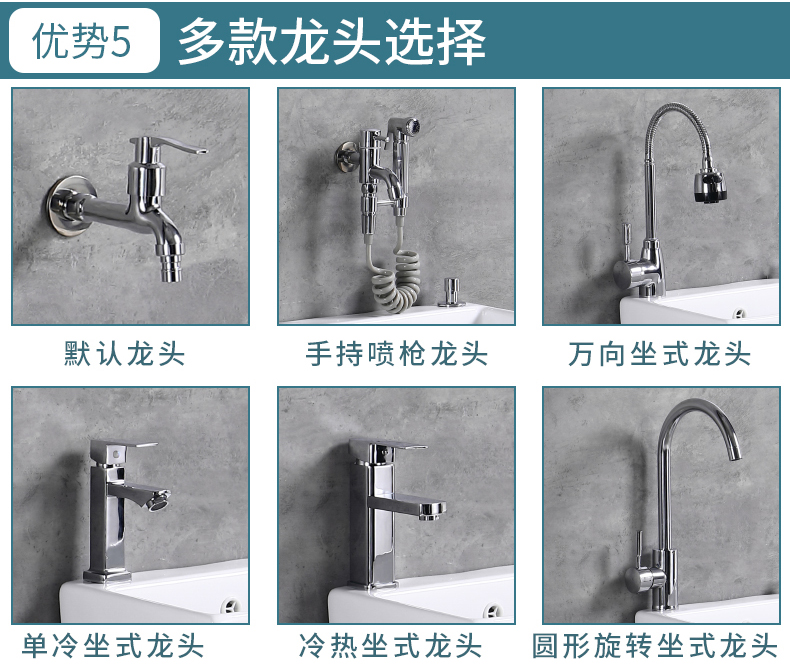 优势5 多款龙头选择

默认龙头

手持喷枪龙头

万向坐式龙头

单冷坐式龙头

冷热坐式龙头

圆形旋转坐式龙头