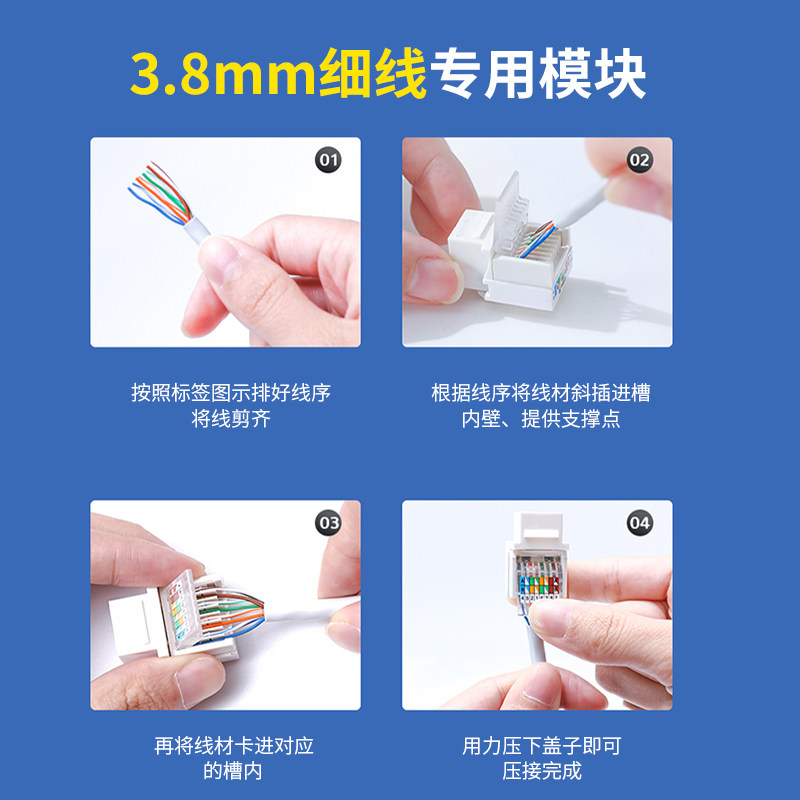 3.8mm细线专用模块

01

按照标签图示排好线序
将线剪齐

02

根据线序将线材斜插进槽
内壁、提供支撑点

03

再将线材卡进对应
的槽内

04

用力压下盖子即可
压接完成