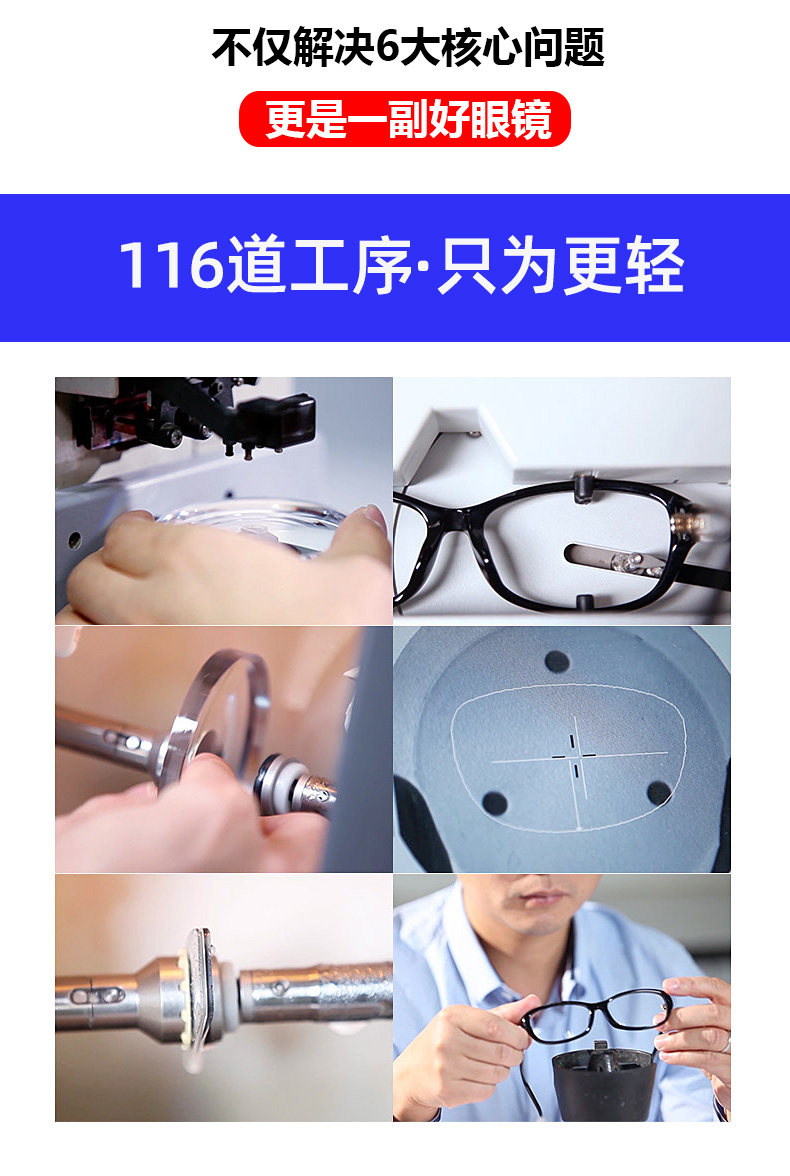 不仅解决6大核心问题

更是一副好眼镜

116道工序·只为更轻