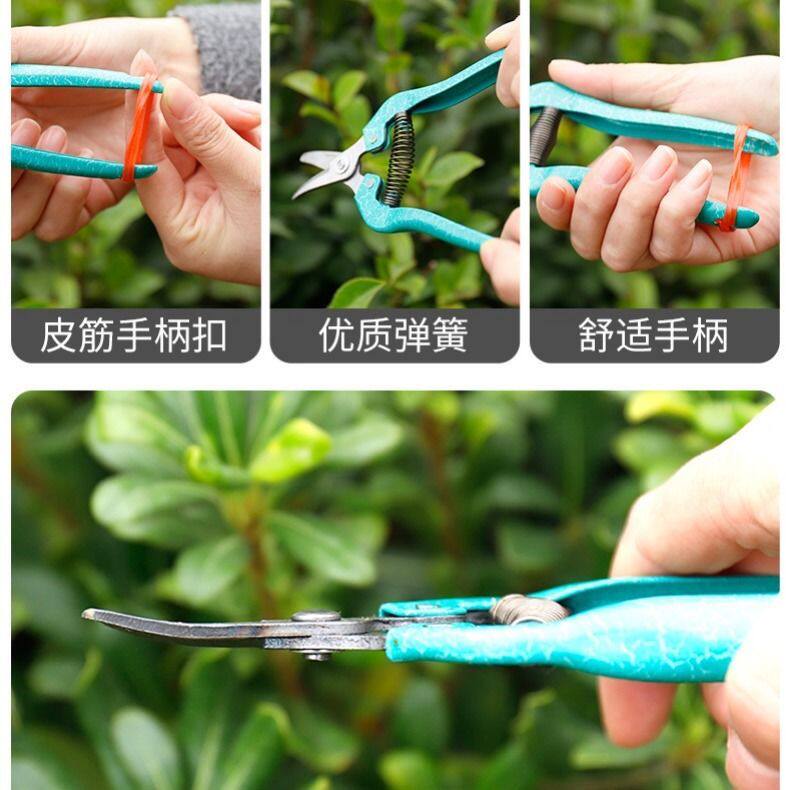 皮筋手柄扣

优质弹簧

舒适手柄