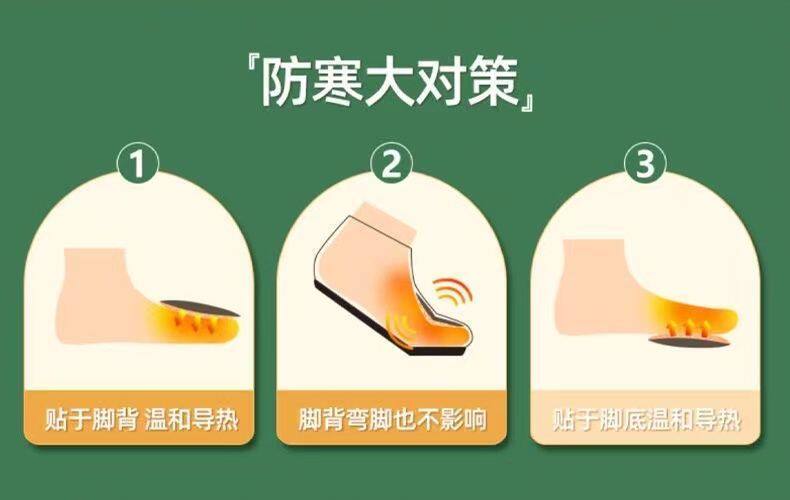 『防寒大对策』

1

贴于脚背 温和导热

2

脚背弯脚也不影响

3

贴于脚底温和导热