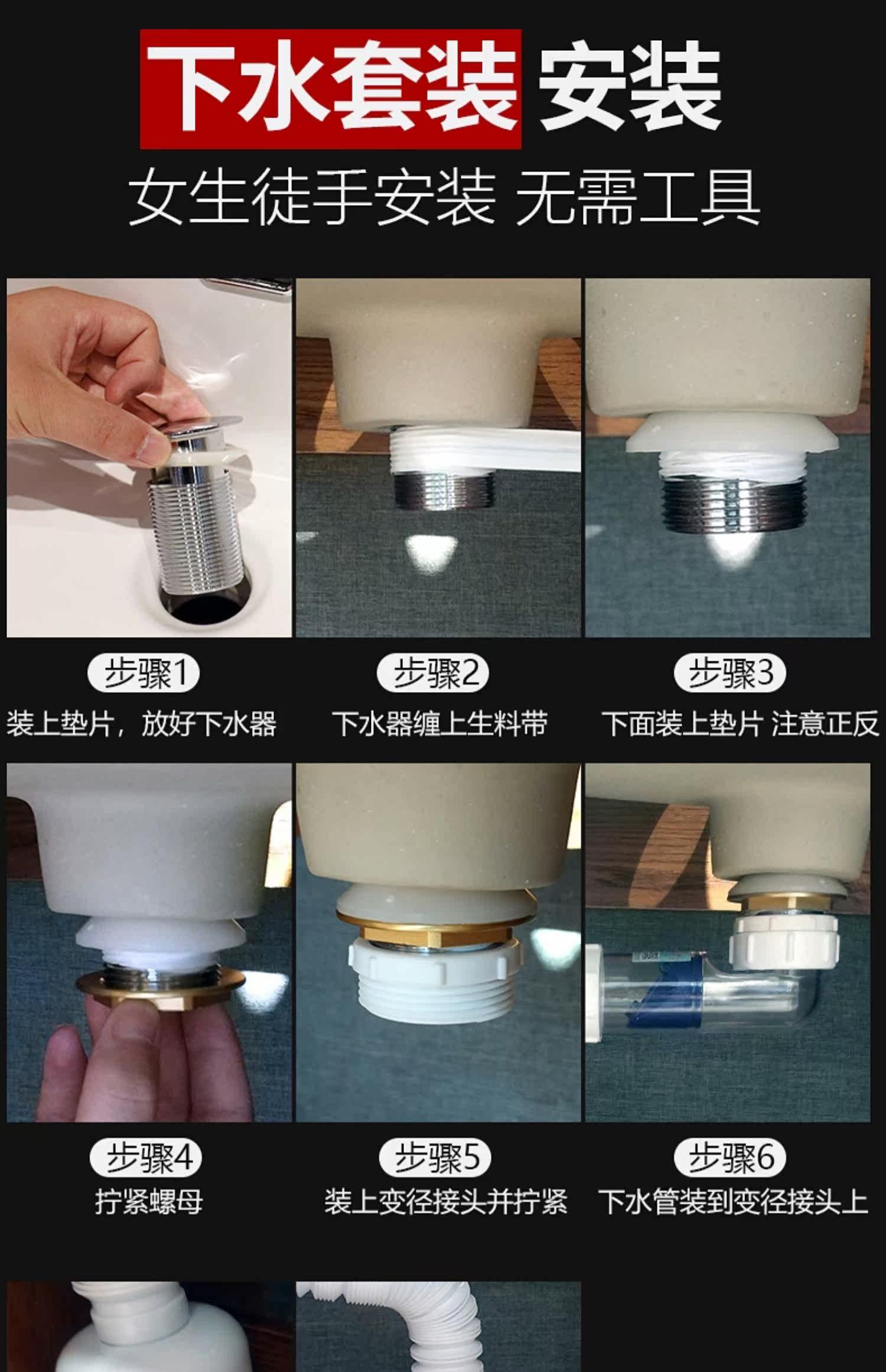 下水套装 安装

女生徒手安装 无需工具

步骤1
装上垫片，放好下水器

步骤2
下水器缠上生料带

步骤3
下面装上垫片 注意正反

步骤4
拧紧螺母

步骤5
装上变径接头并拧紧

步骤6
下水管装到变径接头上