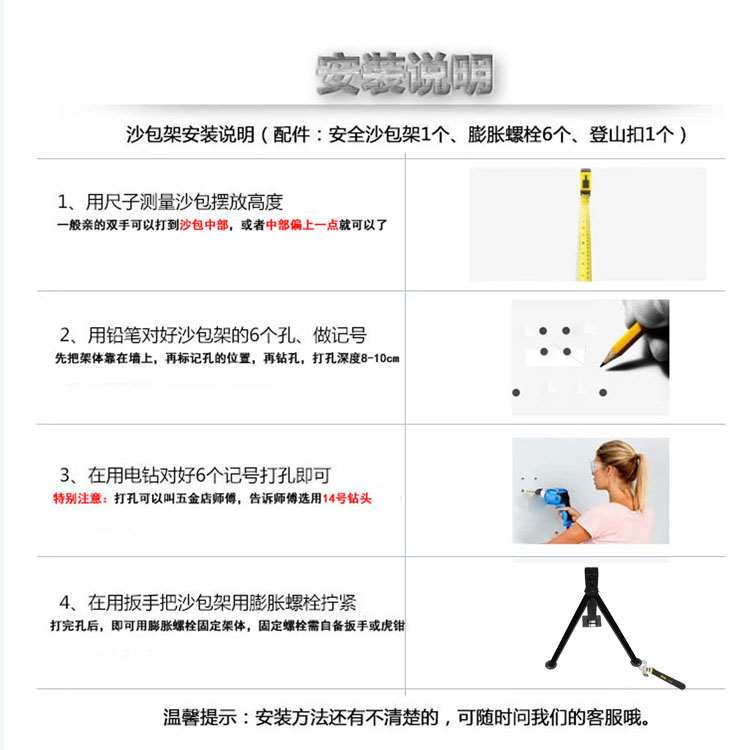 安装说明

沙包架安装说明（配件：安全沙包架1个、膨胀螺栓6个、登山扣1个）

1、用尺子测量沙包摆放高度
一般亲的双手可以打到沙包中部，或者中部偏上一点就可以了

2、用铅笔对好沙包架的6个孔、做记号
先把架体靠在墙上，再标记孔的位置，再钻孔，打孔深度8-10cm

3、在用电钻对好6个记号打孔即可
特别注意：打孔可以叫五金店师傅，告诉师傅选用14号钻头

4、在用扳手把沙包架用膨胀螺栓拧紧
打完孔后，即可用膨胀螺栓固定架体，固定螺栓需自备扳手或虎钳

温馨提示：安装方法还有不清楚的，可随时问我们的客服哦。