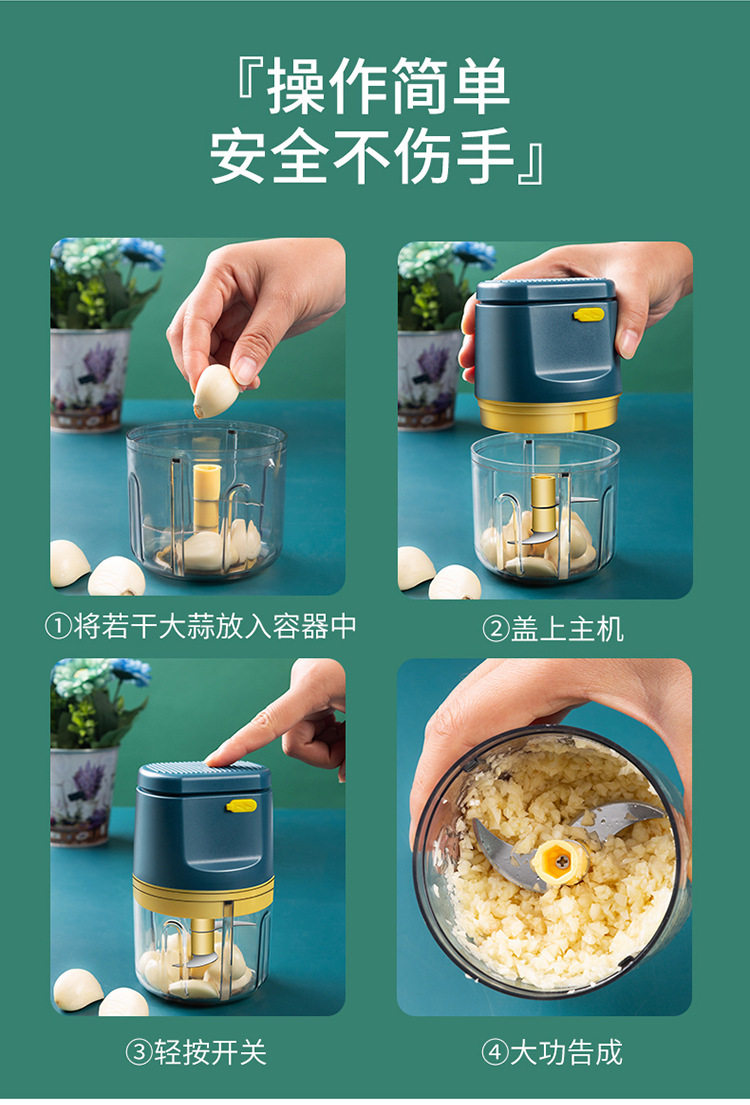 『操作简单
安全不伤手』

①将若干大蒜放入容器中

②盖上主机

③轻按开关

④大功告成