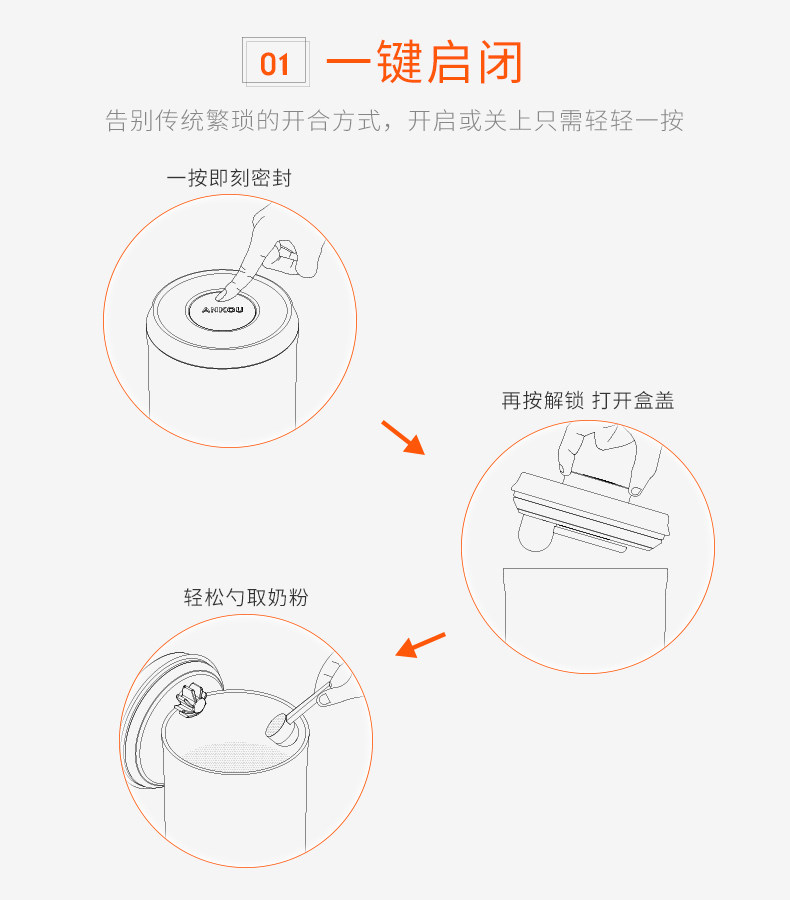 01 一键启闭

告别传统繁琐的开合方式，开启或关上只需轻轻一按

一按即刻密封

ANKOU

再按解锁 打开盒盖

轻松勺取奶粉