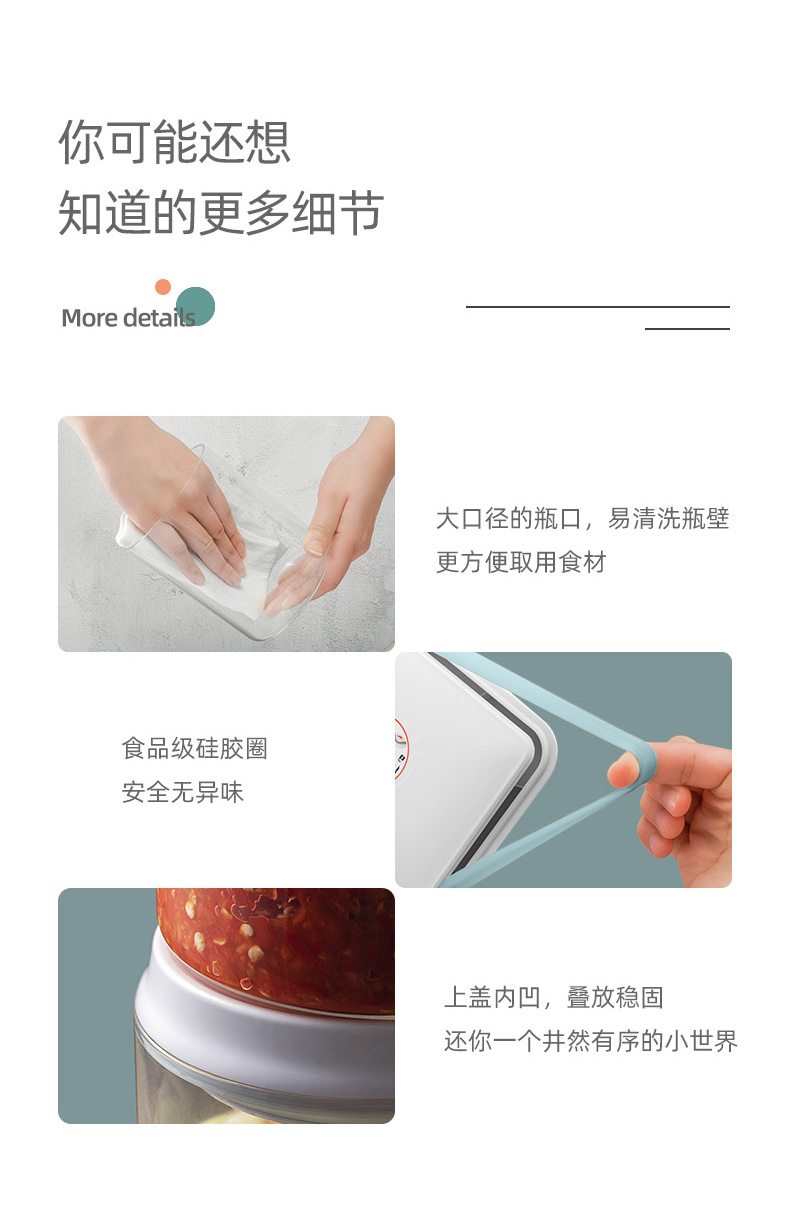 你可能还想
知道的更多细节

More details

大口径的瓶口，易清洗瓶壁
更方便取用食材

食品级硅胶圈
安全无异味

上盖内凹，叠放稳固
还你一个井然有序的小世界