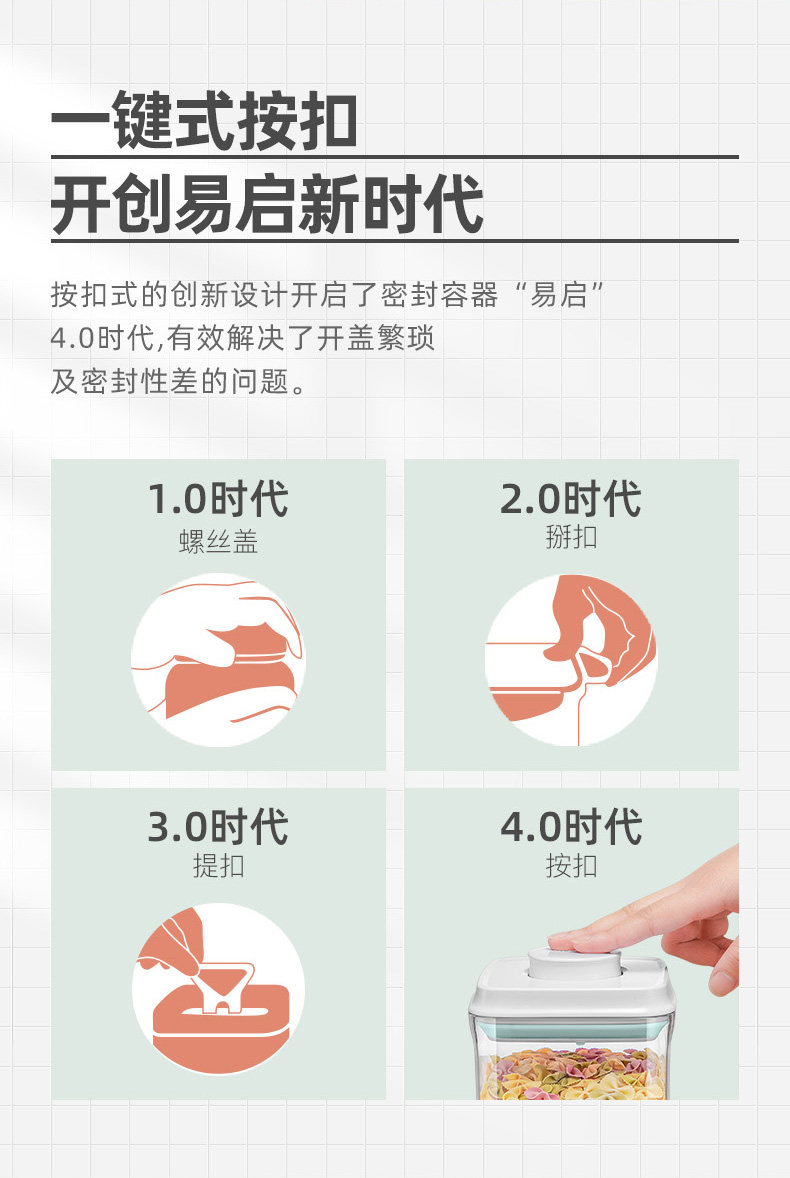 一键式按扣
开创易启新时代

按扣式的创新设计开启了密封容器“易启”4.0时代,有效解决了开盖繁琐及密封性差的问题。

1.0时代
螺丝盖

2.0时代
掰扣

3.0时代
提扣

4.0时代
按扣