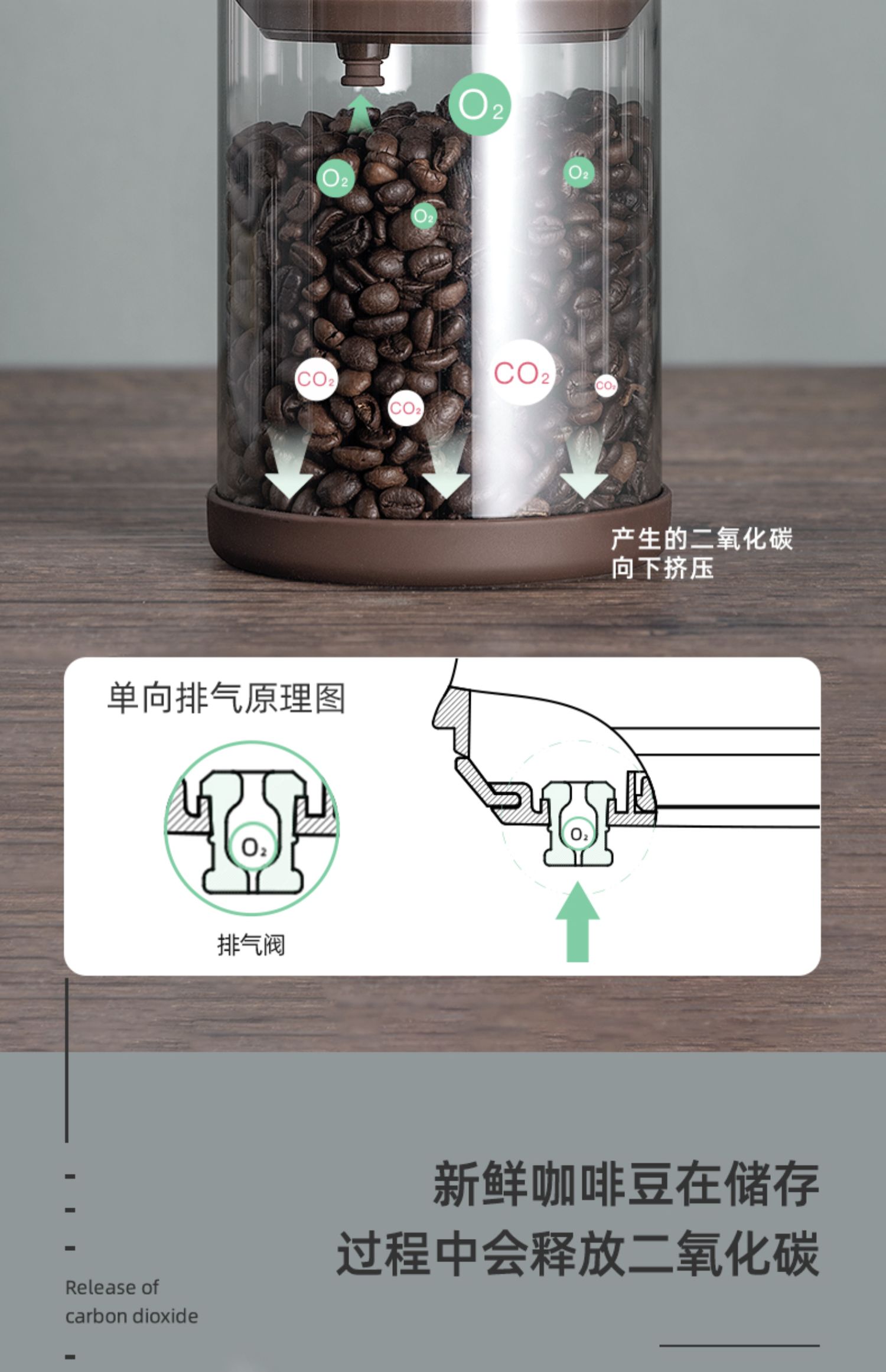 $O_2$

$O_2$

$O_2$

$O_2$

$CO_2$

$CO_2$

$CO_2$

$CO_2$

产生的二氧化碳
向下挤压

单向排气原理图

$O_2$

排气阀

$O_2$

新鲜咖啡豆在储存
过程中会释放二氧化碳

Release of
carbon dioxide