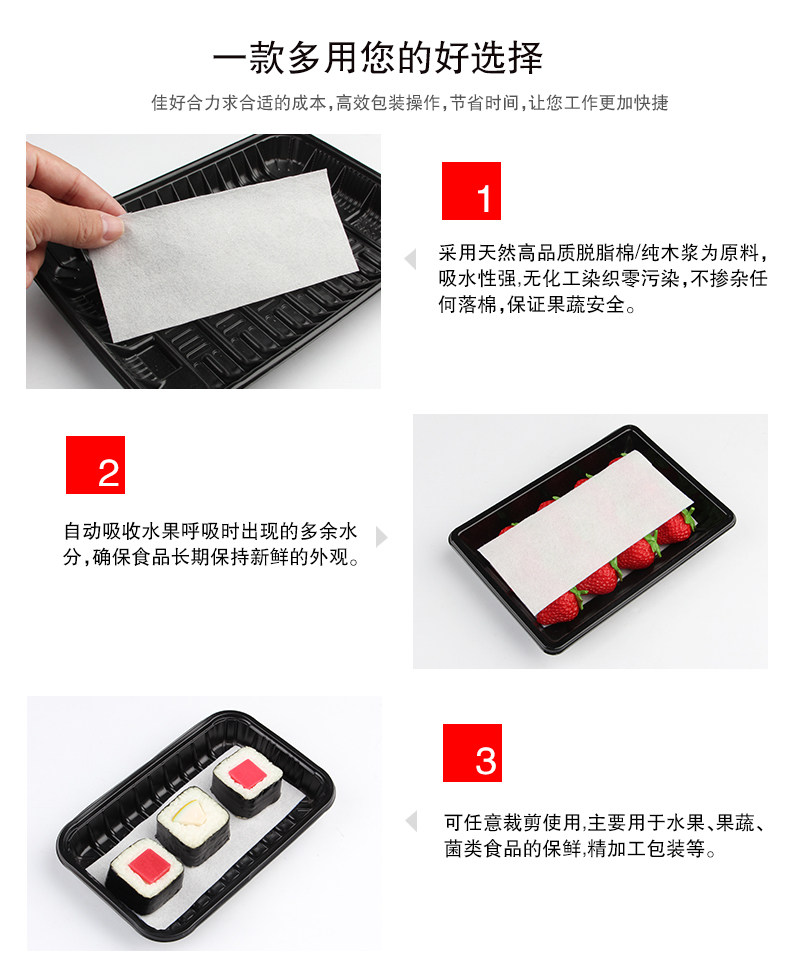 一款多用您的好选择

佳好合力求合适的成本,高效包装操作,节省时间,让您工作更加快捷

1

采用天然高品质脱脂棉/纯木浆为原料,吸水性强,无化工染织零污染,不掺杂任何落棉,保证果蔬安全。

2

自动吸收水果呼吸时出现的多余水分,确保食品长期保持新鲜的外观。

3

可任意裁剪使用,主要用于水果、果蔬、菌类食品的保鲜,精加工包装等。