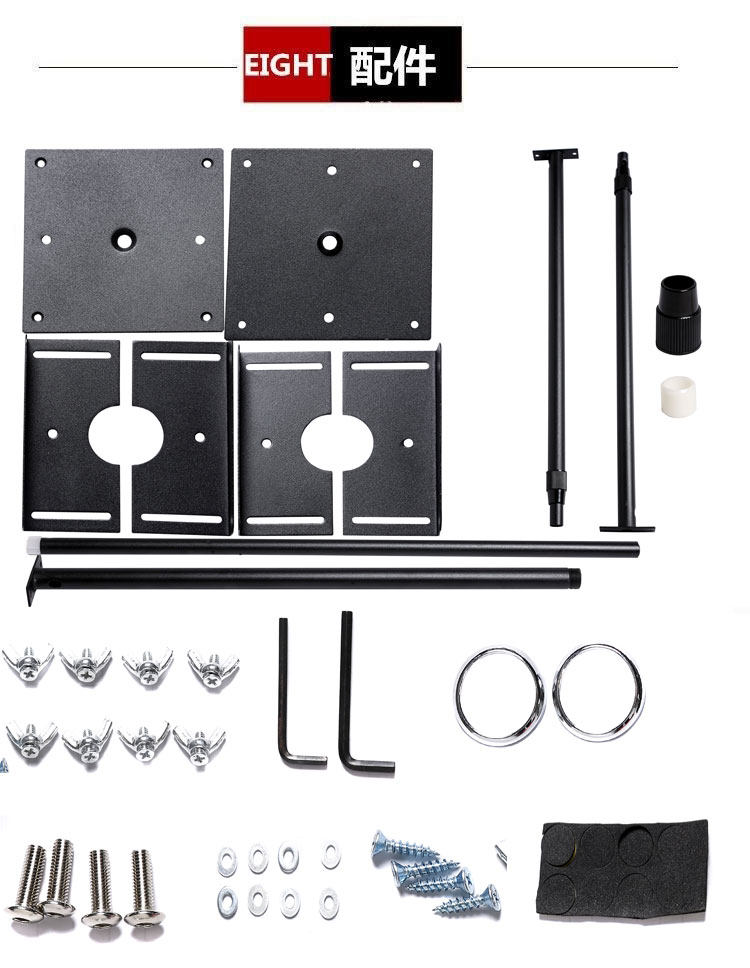 EIGHT 配件