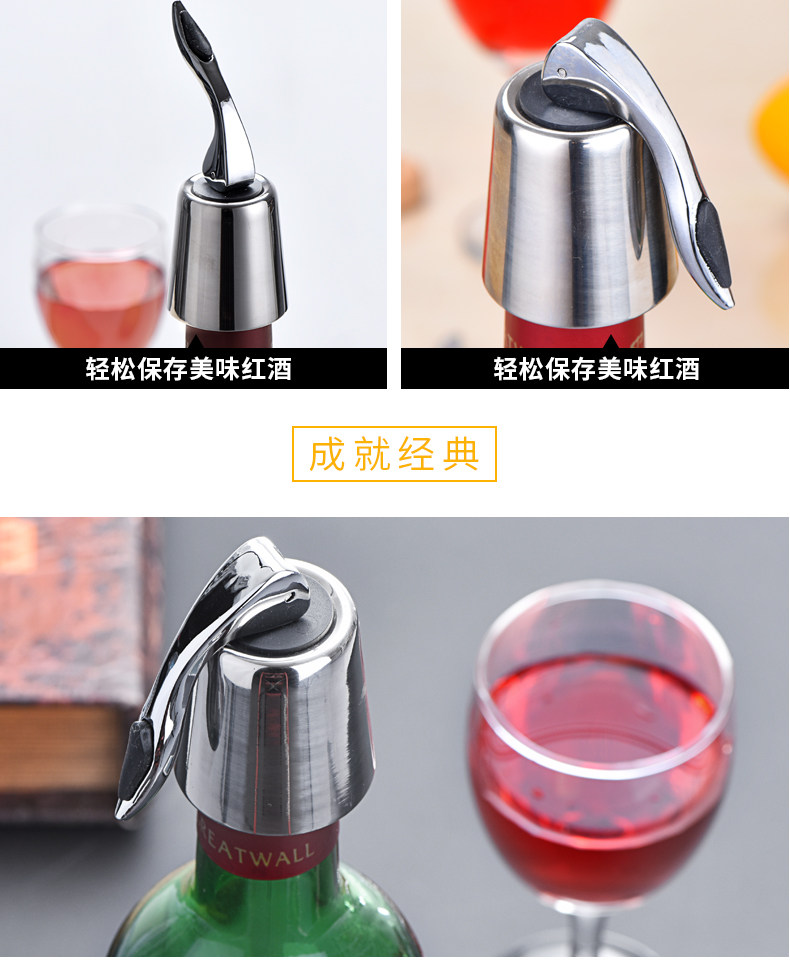 轻松保存美味红酒

轻松保存美味红酒

成就经典

EATWALL