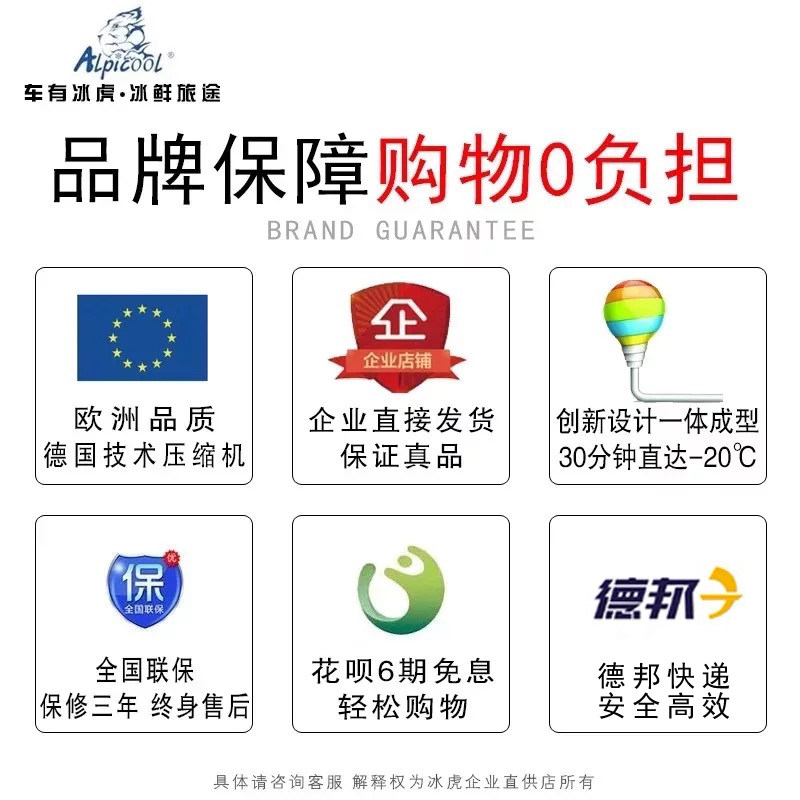 Alpicool®
车有冰虎·冰鲜旅途

品牌保障购物0负担
BRAND GUARANTEE

欧洲品质
德国技术压缩机

企
企业店铺
企业直接发货
保证真品

创新设计一体成型
30分钟直达-20℃

保
全国联保
全国联保
保修三年 终身售后

花呗6期免息
轻松购物

德邦
德邦快递
安全高效

具体请咨询客服 解释权为冰虎企业直供店所有