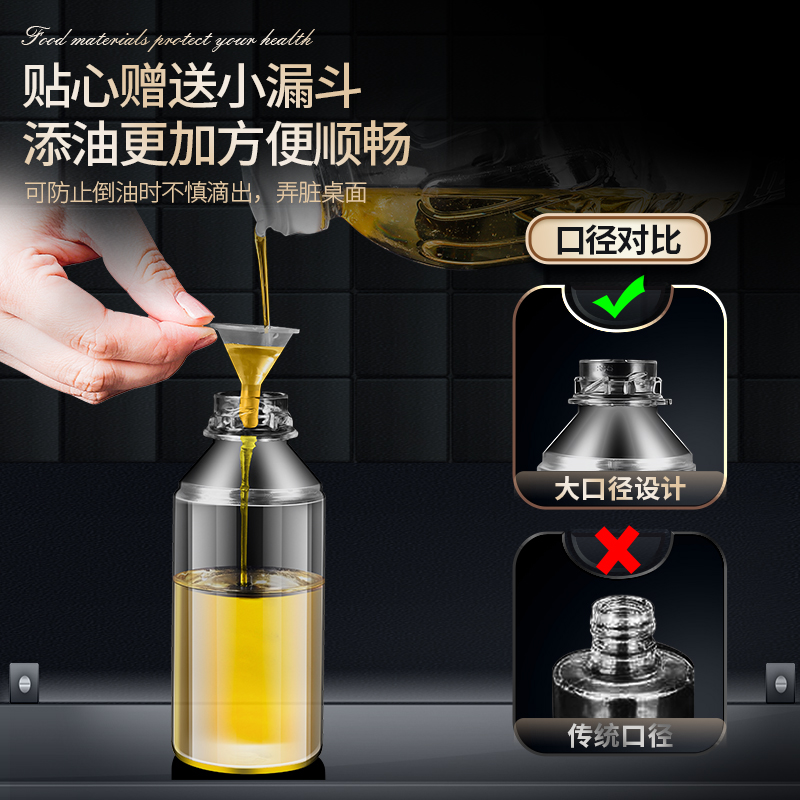 Food materials protect your health

贴心赠送小漏斗
添油更加方便顺畅

可防止倒油时不慎滴出，弄脏桌面

口径对比

大口径设计

传统口径