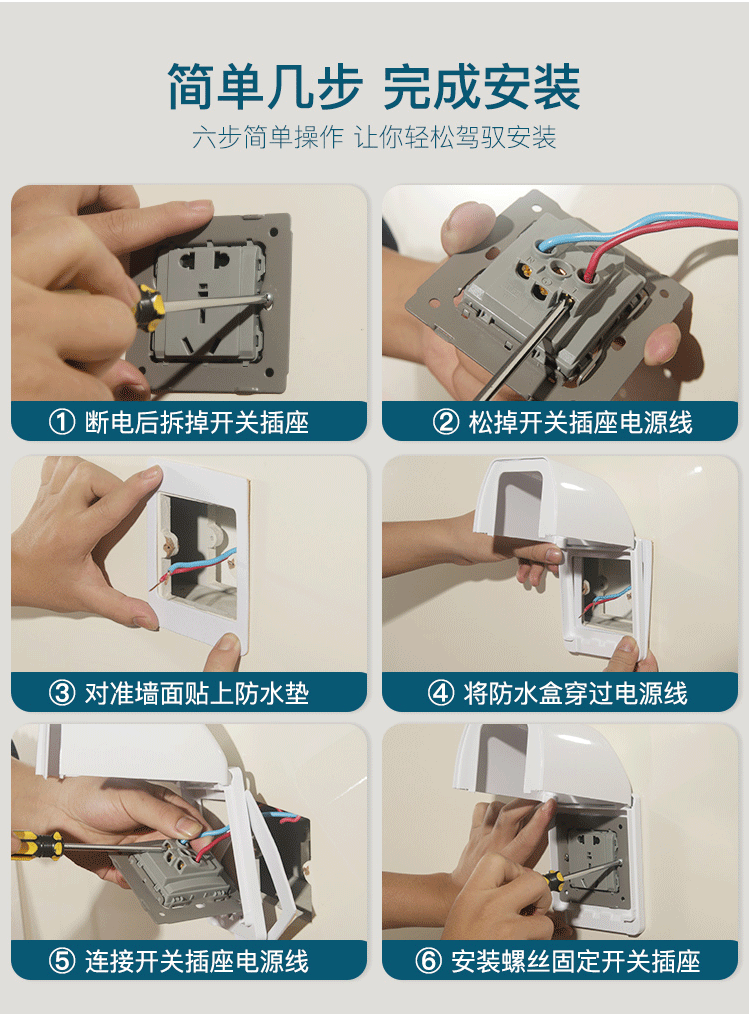 简单几步 完成安装

六步简单操作 让你轻松驾驭安装

① 断电后拆掉开关插座

② 松掉开关插座电源线

③ 对准墙面贴上防水垫

④ 将防水盒穿过电源线

⑤ 连接开关插座电源线

⑥ 安装螺丝固定开关插座