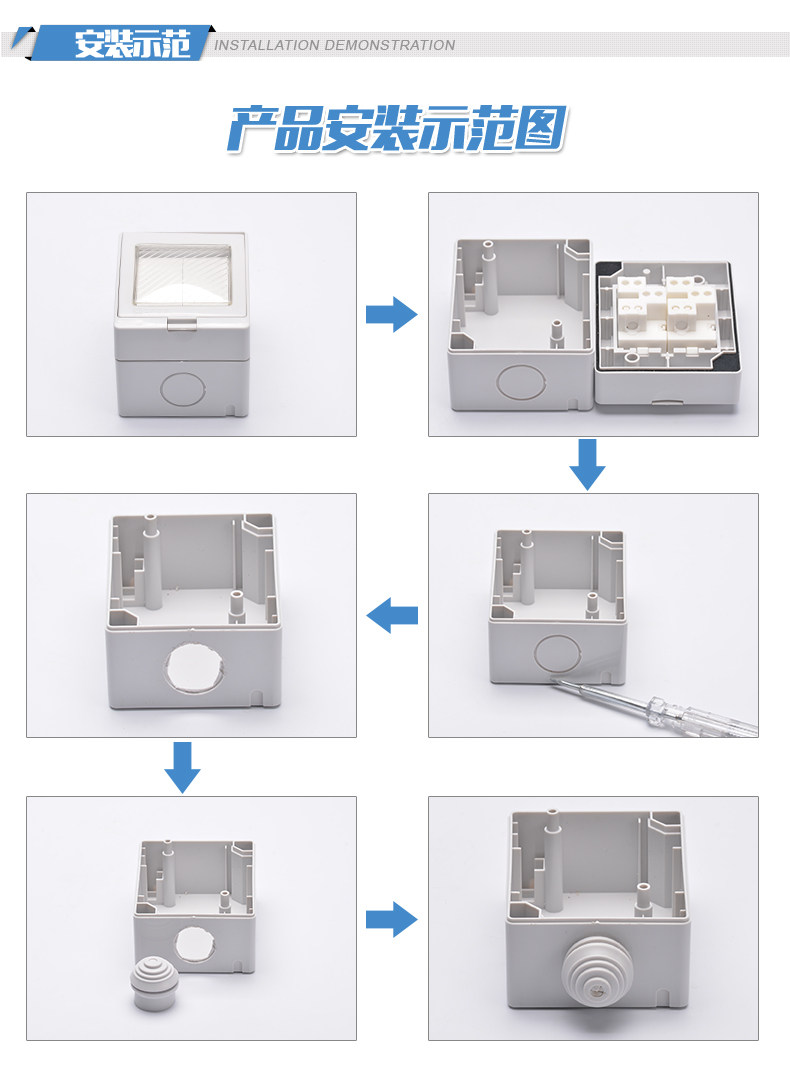 安装示范 INSTALLATION DEMONSTRATION

产品安装示范图