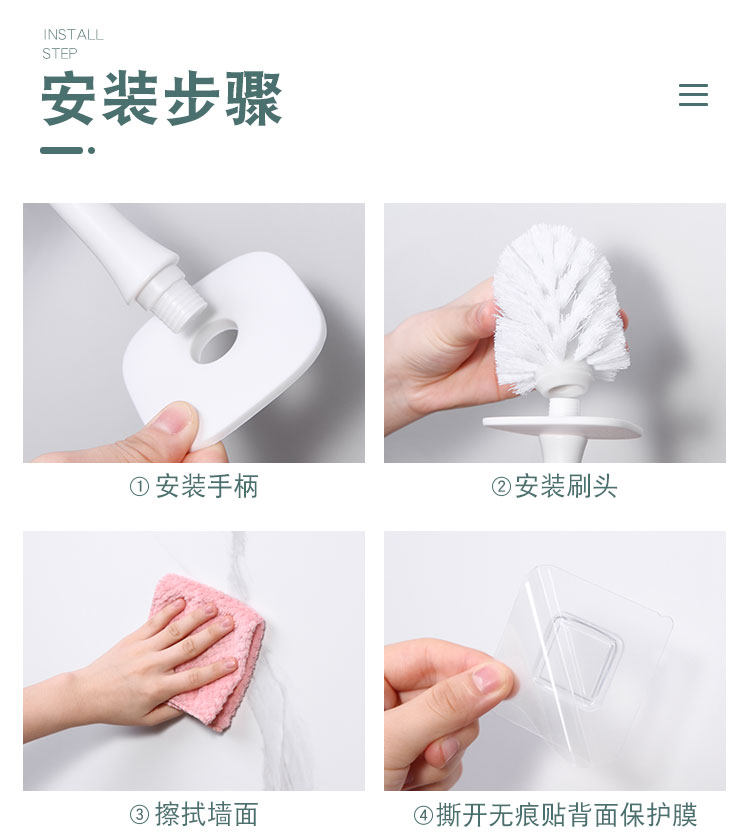 INSTALL
STEP

安装步骤

① 安装手柄

② 安装刷头

③ 擦拭墙面

④ 撕开无痕贴背面保护膜