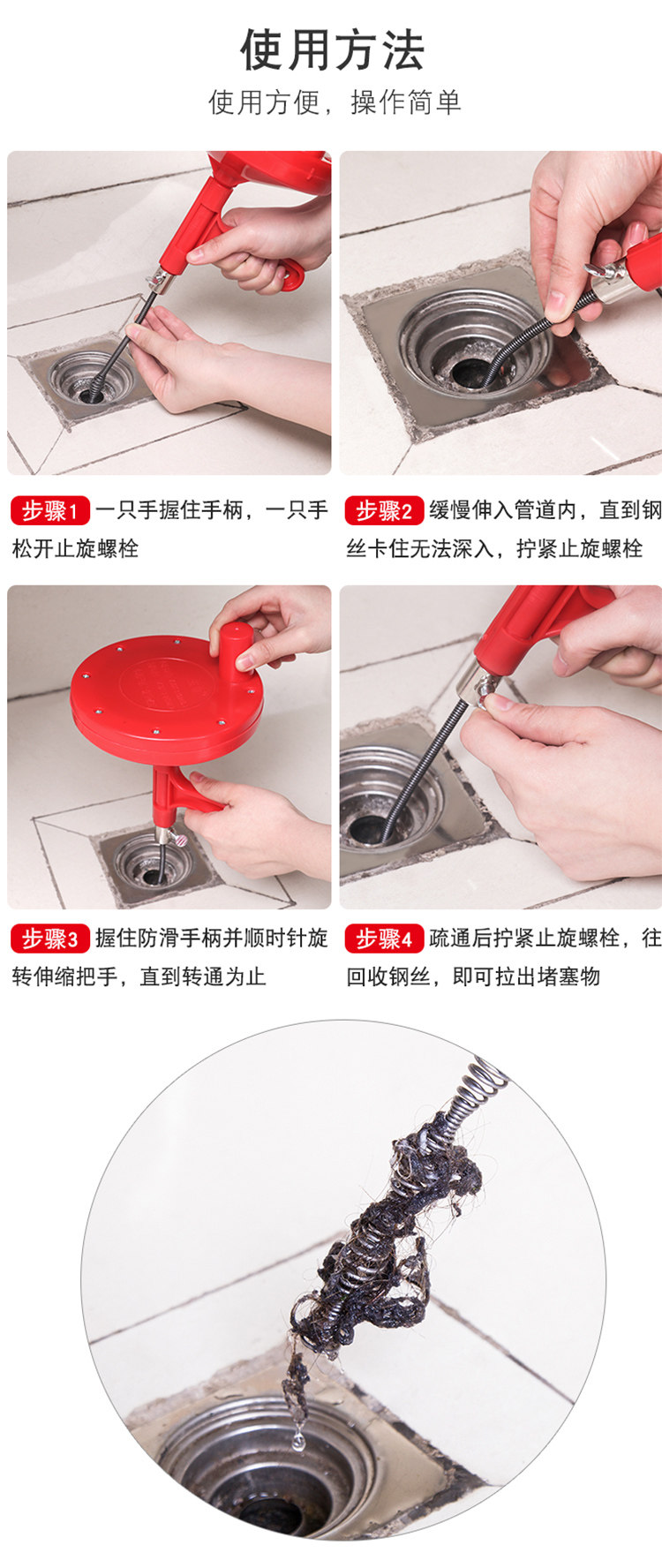 使用方法

使用方便，操作简单

步骤1 一只手握住手柄，一只手松开止旋螺栓

步骤2 缓慢伸入管道内，直到钢丝卡住无法深入，拧紧止旋螺栓

步骤3 握住防滑手柄并顺时针旋转伸缩把手，直到转通为止

步骤4 疏通后拧紧止旋螺栓，往回收钢丝，即可拉出堵塞物