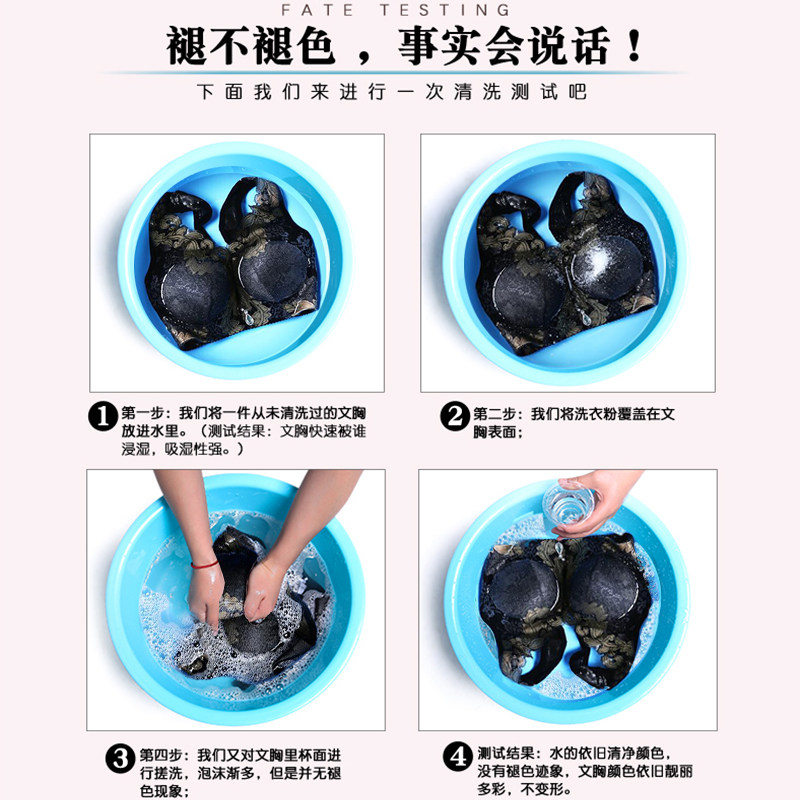 FATE TESTING

褪不褪色，事实会说话！

下面我们来进行一次清洗测试吧

1 第一步：我们将一件从未清洗过的文胸放进水里。（测试结果：文胸快速被谁浸湿，吸湿性强。）

2 第二步：我们将洗衣粉覆盖在文胸表面；

3 第四步：我们又对文胸里杯面进行搓洗，泡沫渐多，但是并无褪色现象；

4 测试结果：水的依旧清净颜色，没有褪色迹象，文胸颜色依旧靓丽多彩，不变形。