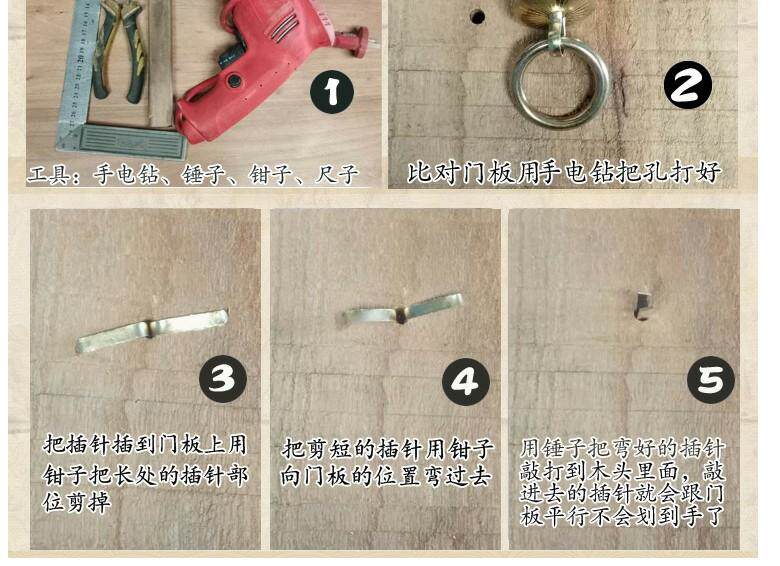 1
工具：手电钻、锤子、钳子、尺子

2
比对门板用手电钻把孔打好

3
把插针插到门板上用钳子把长处的插针部位剪掉

4
把剪短的插针用钳子向门板的位置弯过去

5
用锤子把弯好的插针敲打到木头里面，敲进去的插针就会跟门板平行不会划到手了