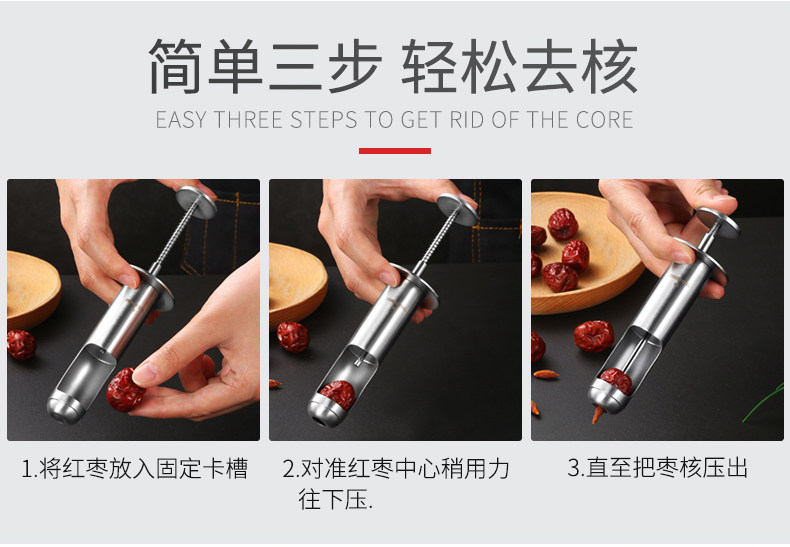 简单三步 轻松去核

EASY THREE STEPS TO GET RID OF THE CORE

1.将红枣放入固定卡槽

2.对准红枣中心稍用力往下压.

3.直至把枣核压出