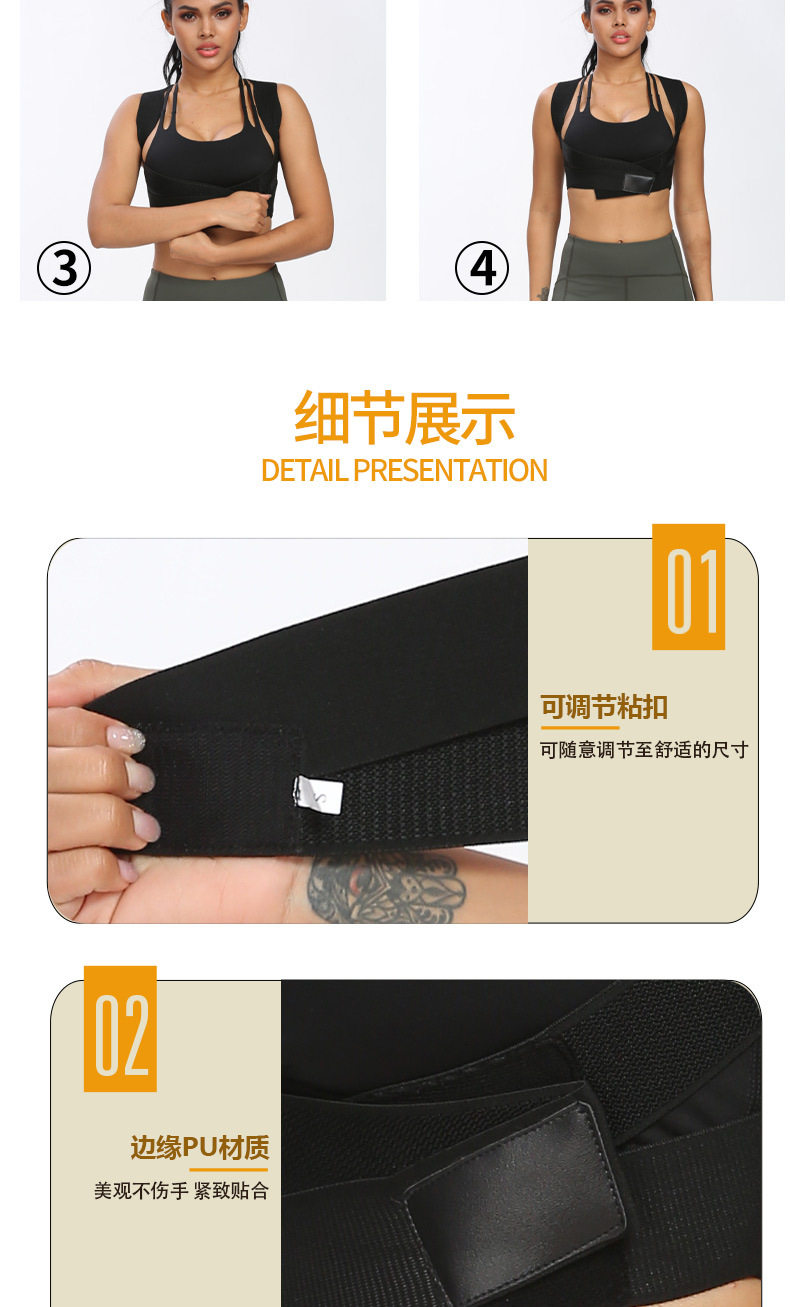 ③

④

细节展示
DETAIL PRESENTATION

01

可调节粘扣
可随意调节至舒适的尺寸

02

边缘PU材质
美观不伤手 紧致贴合