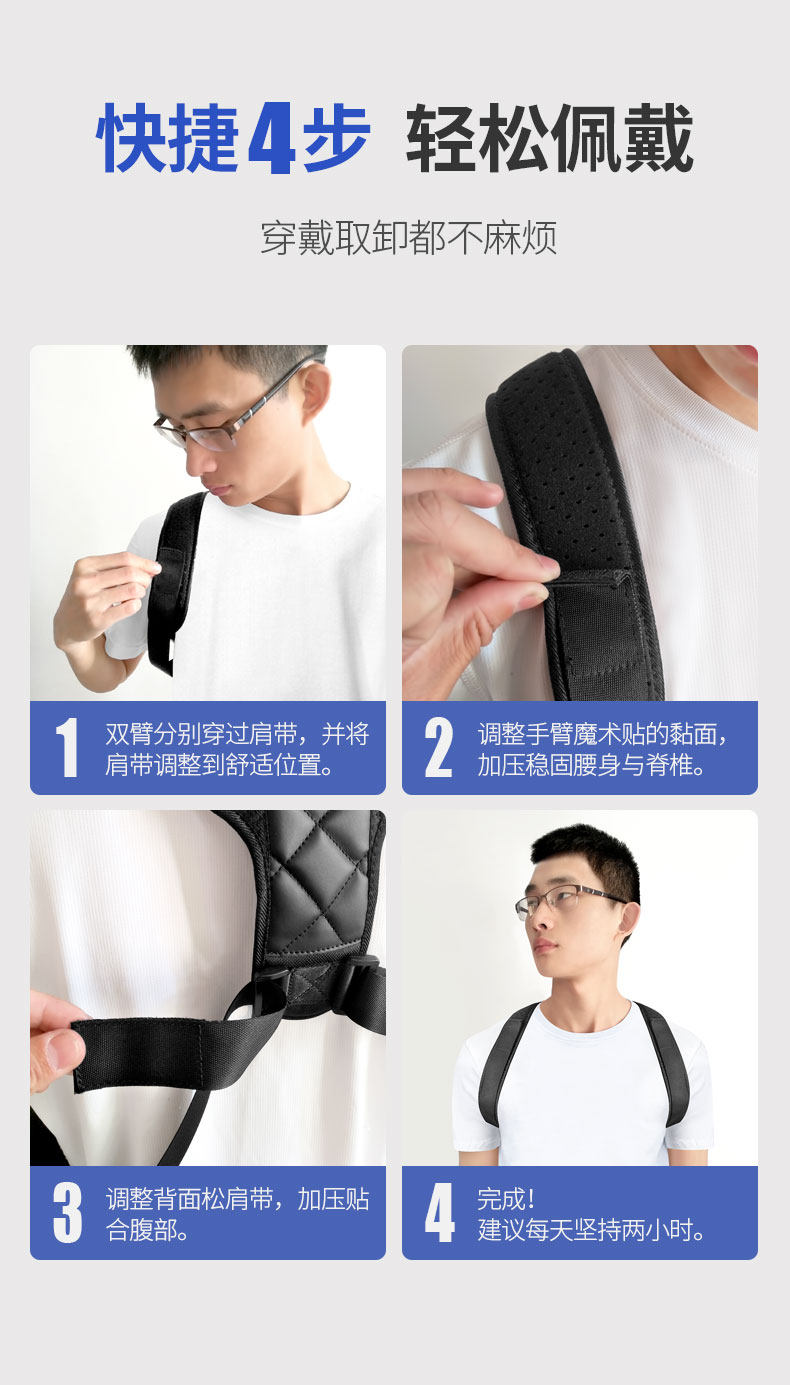 快捷4步 轻松佩戴

穿戴取卸都不麻烦

1 双臂分别穿过肩带，并将肩带调整到舒适位置。

2 调整手臂魔术贴的黏面，加压稳固腰身与脊椎。

3 调整背面松肩带，加压贴合腹部。

4 完成！建议每天坚持两小时。