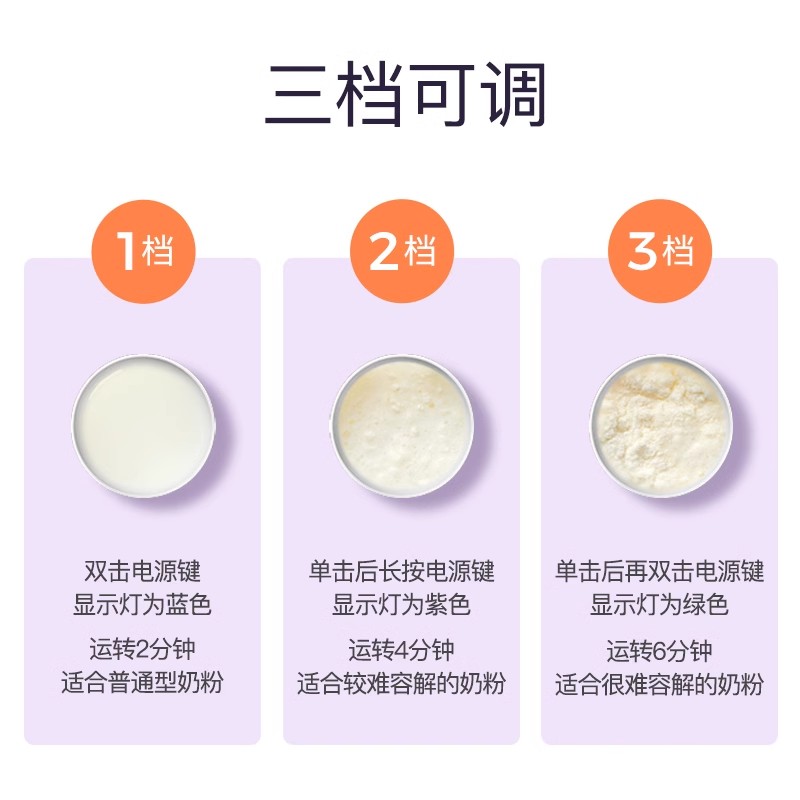 三档可调

1档

双击电源键
显示灯为蓝色

运转2分钟
适合普通型奶粉

2档

单击后长按电源键
显示灯为紫色

运转4分钟
适合较难容解的奶粉

3档

单击后再双击电源键
显示灯为绿色

运转6分钟
适合很难容解的奶粉