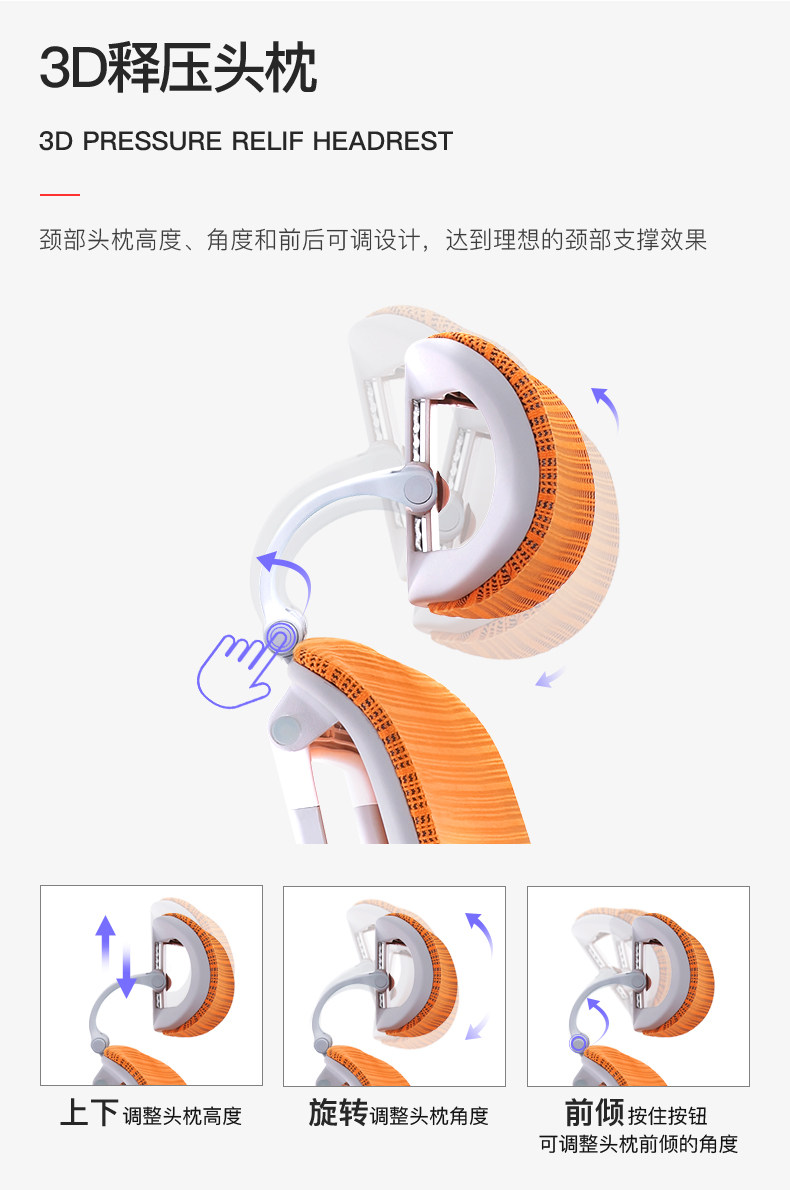 3D释压头枕

3D PRESSURE RELIF HEADREST

颈部头枕高度、角度和前后可调设计，达到理想的颈部支撑效果

上下 调整头枕高度

旋转 调整头枕角度

前倾 按住按钮
可调整头枕前倾的角度