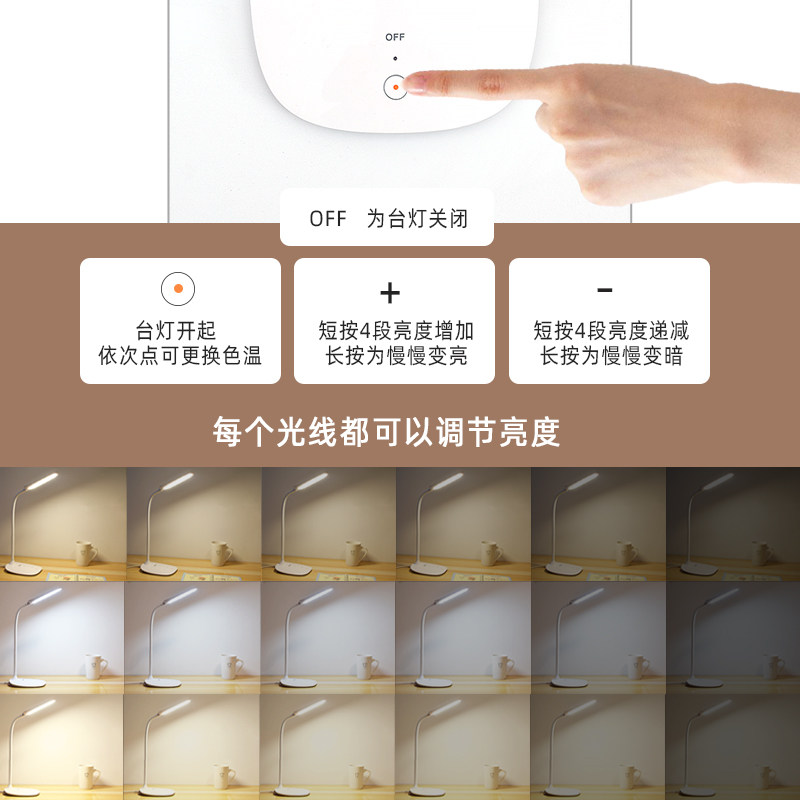 OFF

OFF 为台灯关闭

台灯开起
依次点可更换色温

+
短按4段亮度增加
长按为慢慢变亮

-
短按4段亮度递减
长按为慢慢变暗

每个光线都可以调节亮度