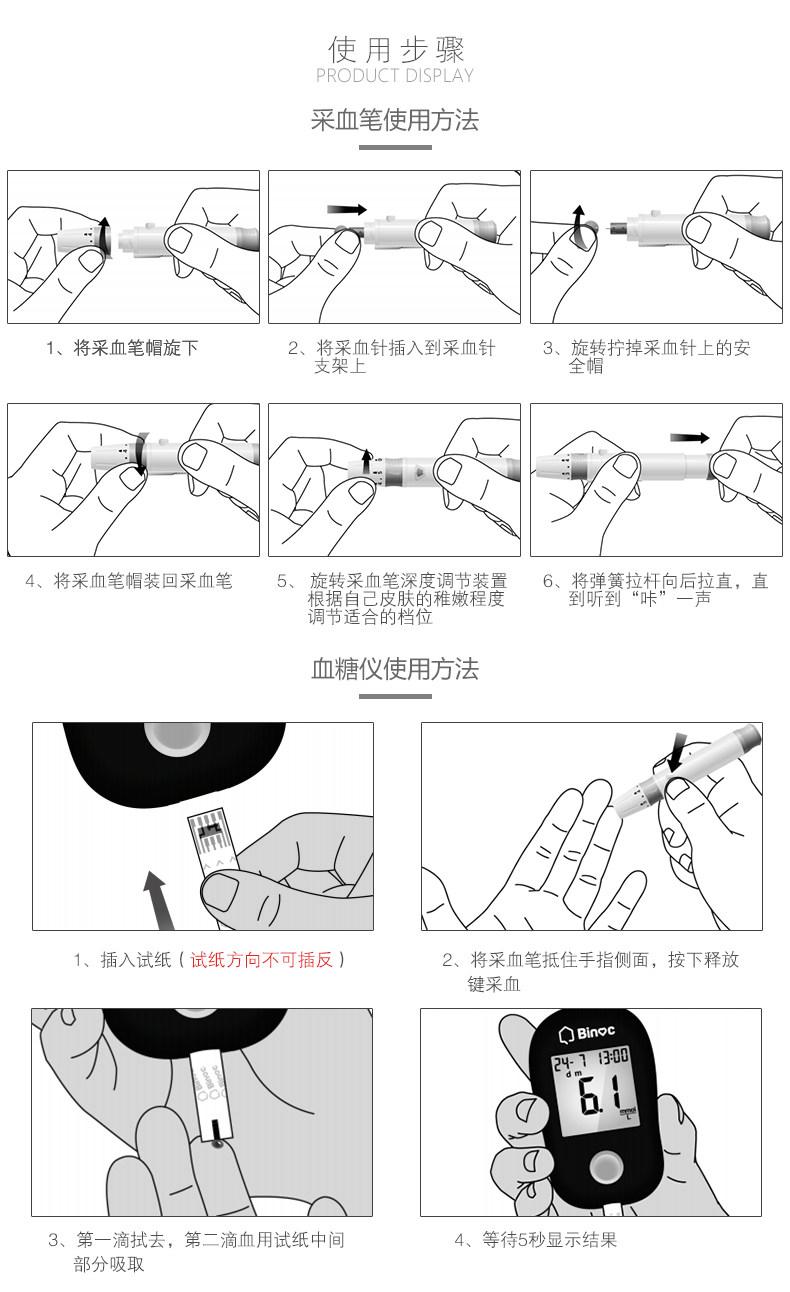 使用步骤
PRODUCT DISPLAY

采血笔使用方法

1、将采血笔帽旋下

2、将采血针插入到采血针支架上

3、旋转拧掉采血针上的安全帽

4、将采血笔帽装回采血笔

5、旋转采血笔深度调节装置根据自己皮肤的稚嫩程度调节适合的档位

6、将弹簧拉杆向后拉直，直到听到“咔”一声

血糖仪使用方法

1、插入试纸（试纸方向不可插反）

2、将采血笔抵住手指侧面，按下释放键采血

3、第一滴拭去，第二滴血用试纸中间部分吸取

Binoc
24-7 13:00
d m
6.1
mmol/L

4、等待5秒显示结果