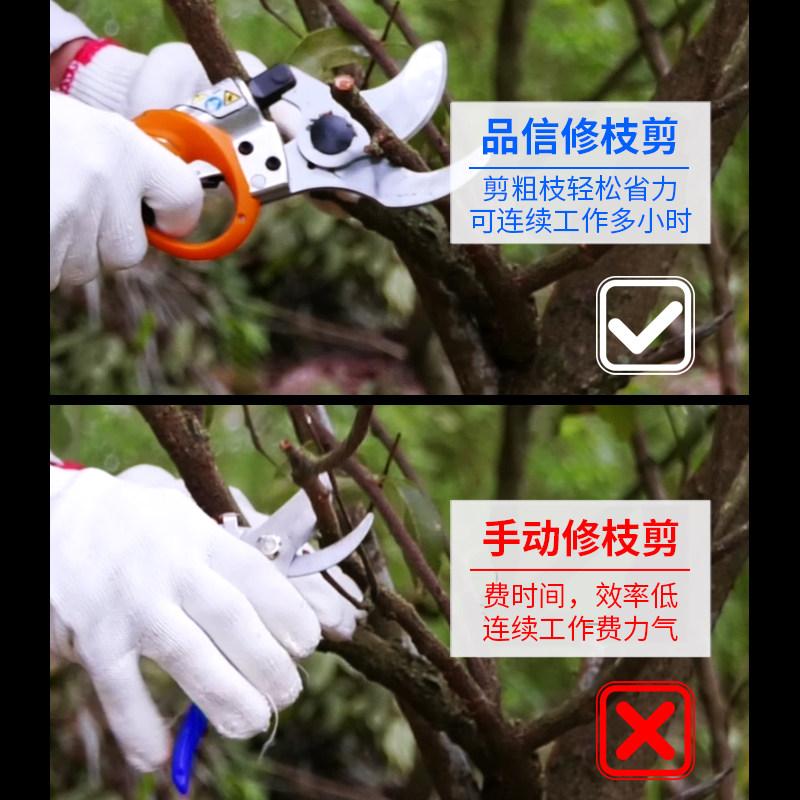 品信修枝剪

剪粗枝轻松省力
可连续工作多小时

手动修枝剪

费时间，效率低
连续工作费力气