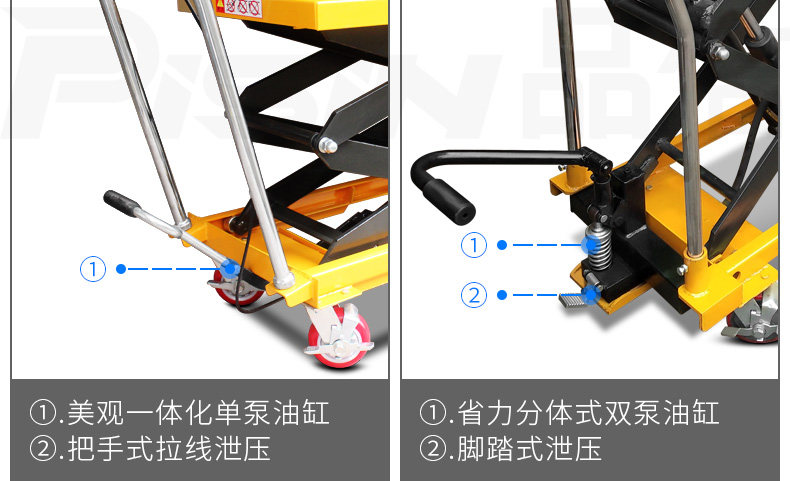 ①

①.美观一体化单泵油缸
②.把手式拉线泄压

①

②

①.省力分体式双泵油缸
②.脚踏式泄压