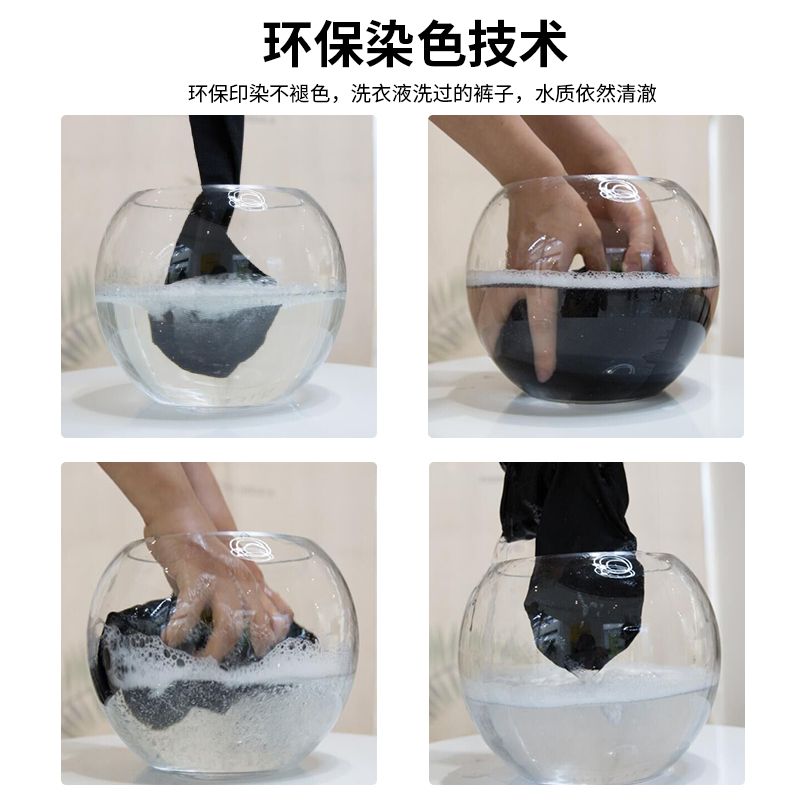 环保染色技术

环保印染不褪色，洗衣液洗过的裤子，水质依然清澈